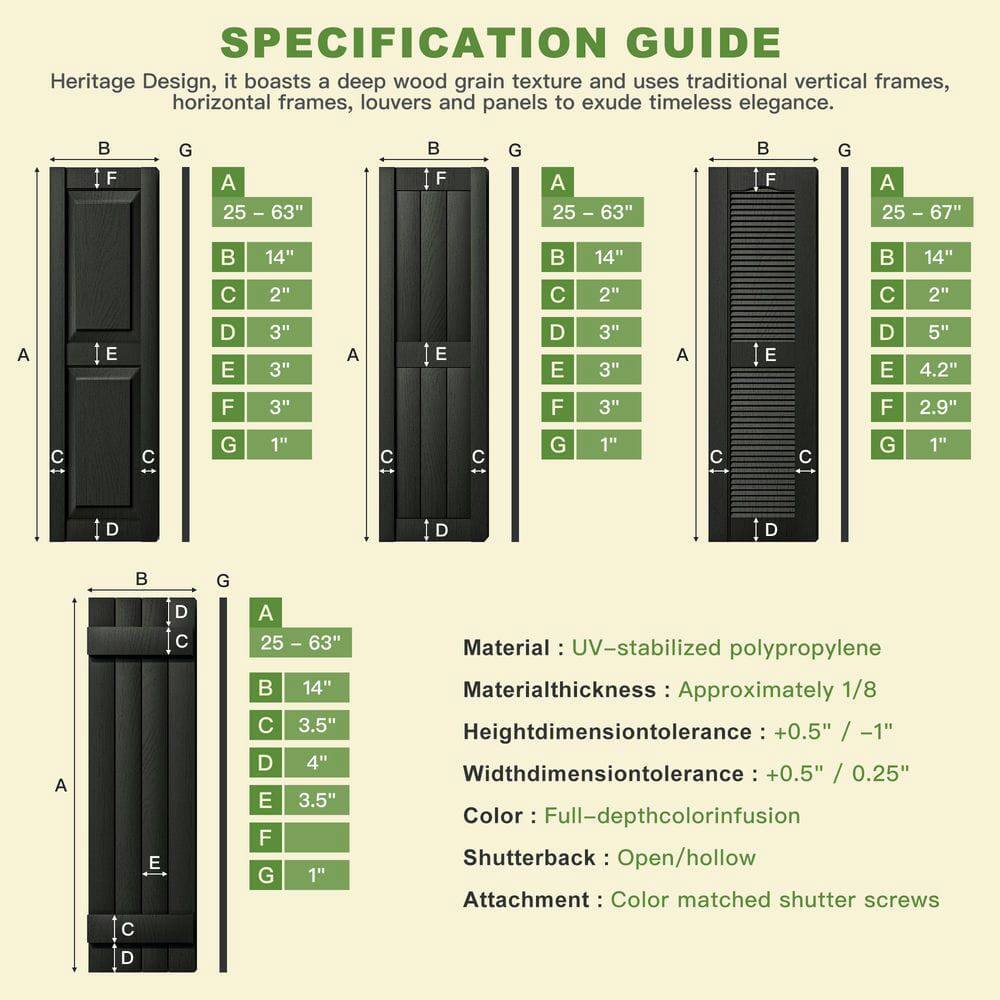 SPECIFICATION GUIDE

Heritage Design, it boasts a deep wood grain texture and uses traditional vertical frames, horizontal frames, louvers and panels to exude timeless elegance.

B G F A E C C D

| A | 25 – 63" |
|---|---|
| B | 14" |
| C | 2" |
| D | 3" |
| E | 3" |
| F | 3" |
| G | 1" |

B G F A E C C D

| A | 25 – 63" |
|---|---|
| B | 14" |
| C | 2" |
| D | 3" |
| E | 3" |
| F | 3" |
| G | 1" |

B G F A E C C D

| A | 25 – 67" |
|---|---|
| B | 14" |
| C | 2" |
| D | 5" |
| E | 4.2" |
| F | 2.9" |
| G | 1" |

B G D C A E C D

| A | 25 – 63" |
|---|---|
| B | 14" |
| C | 3.5" |
| D | 4" |
| E | 3.5" |
| F | |
| G | 1" |

Material : UV–stabilized polypropylene

Materialthickness : Approximately 1/8

Heightdimensiontolerance : +0.5" / –1"

Widthdimensiontolerance : +0.5" / 0.25"

Color : Full–depthcolorinfusion

Shutterback : Open/hollow

Attachment : Color matched shutter screws