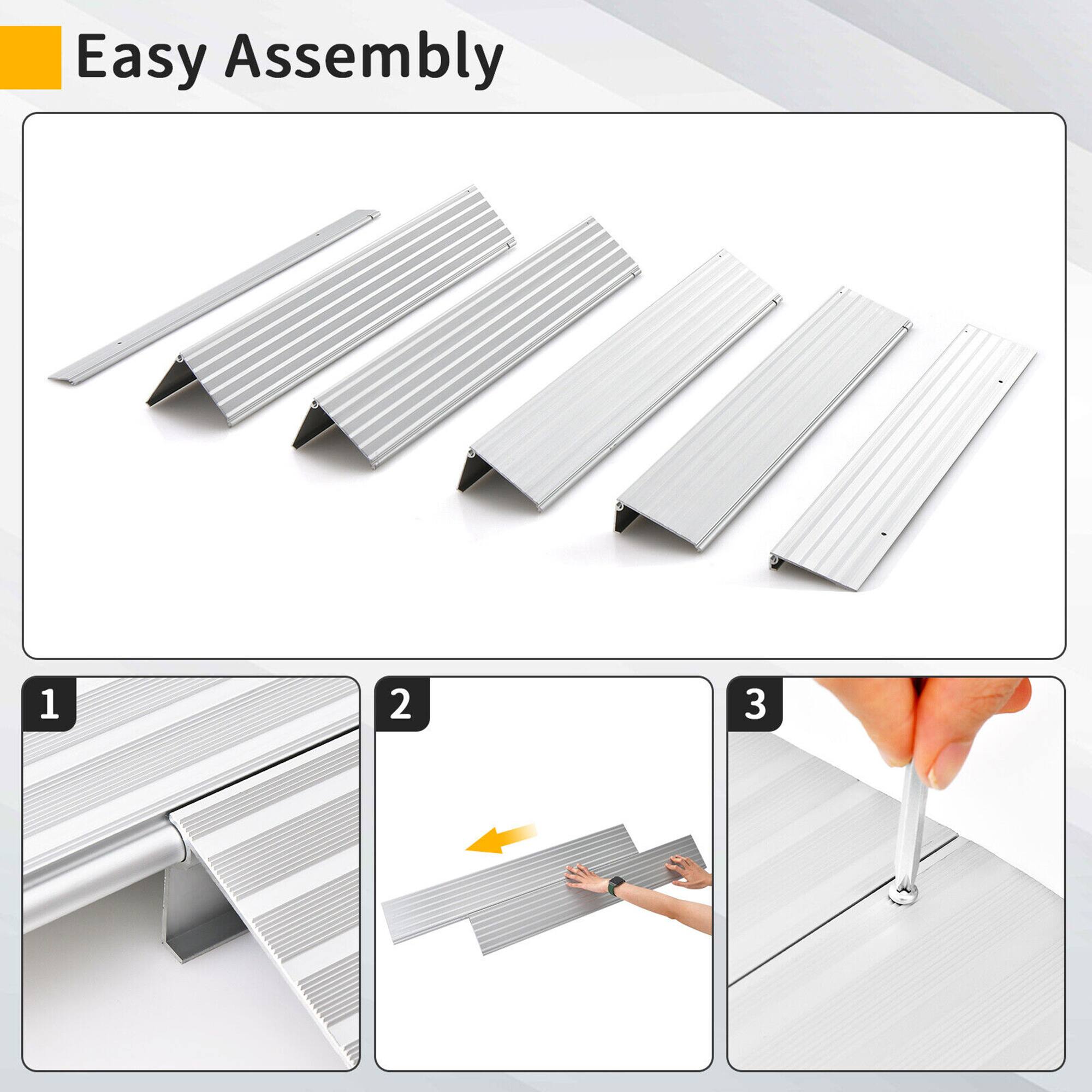 Easy Assembly

1

2

3