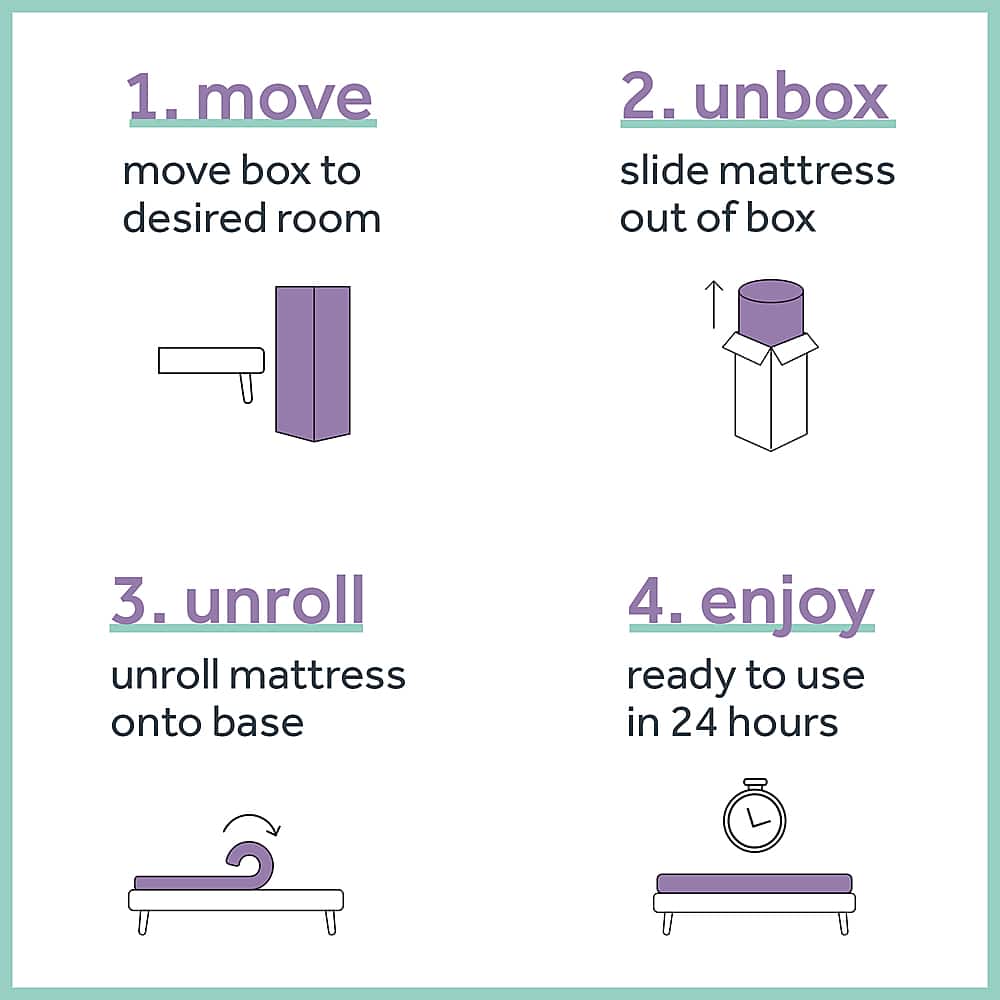 1. move
move box to desired room

2. unbox
slide mattress out of box

3. unroll
unroll mattress onto base

4. enjoy
ready to use in 24 hours