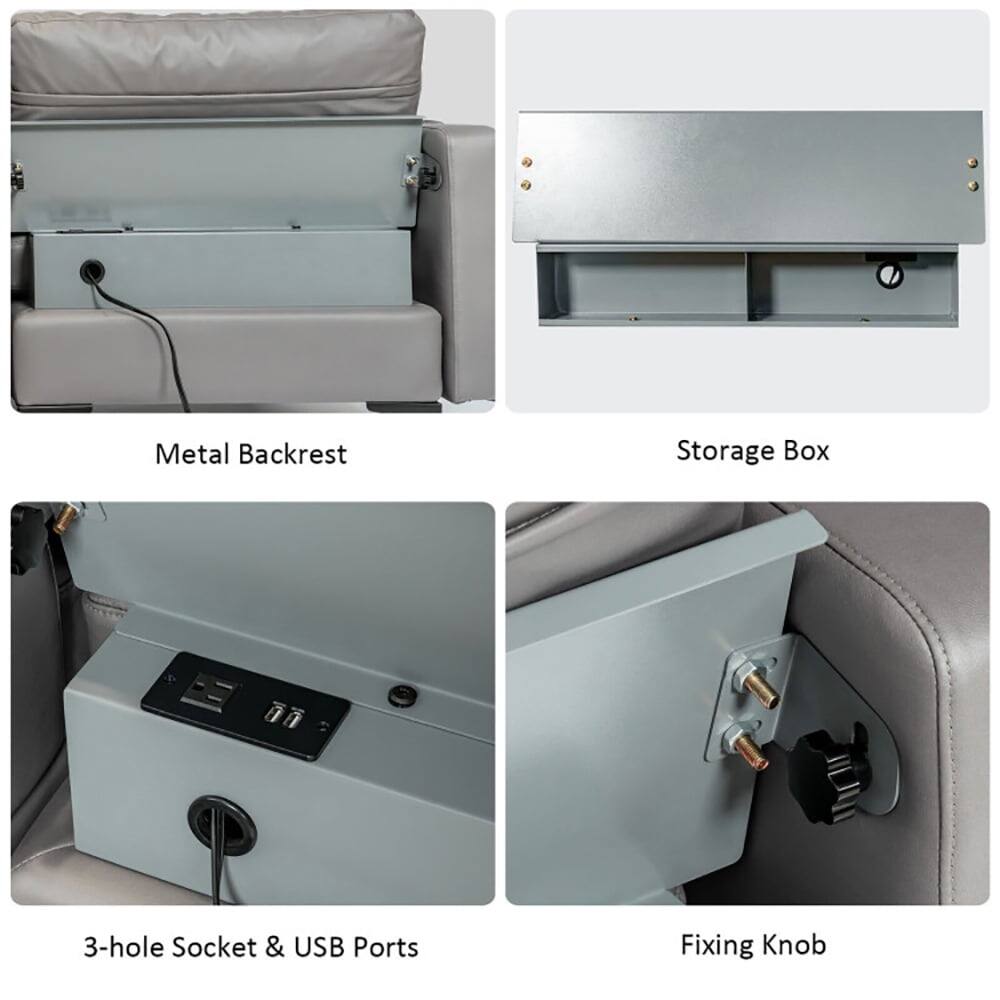 Metal Backrest

Storage Box

3-hole Socket & USB Ports

Fixing Knob