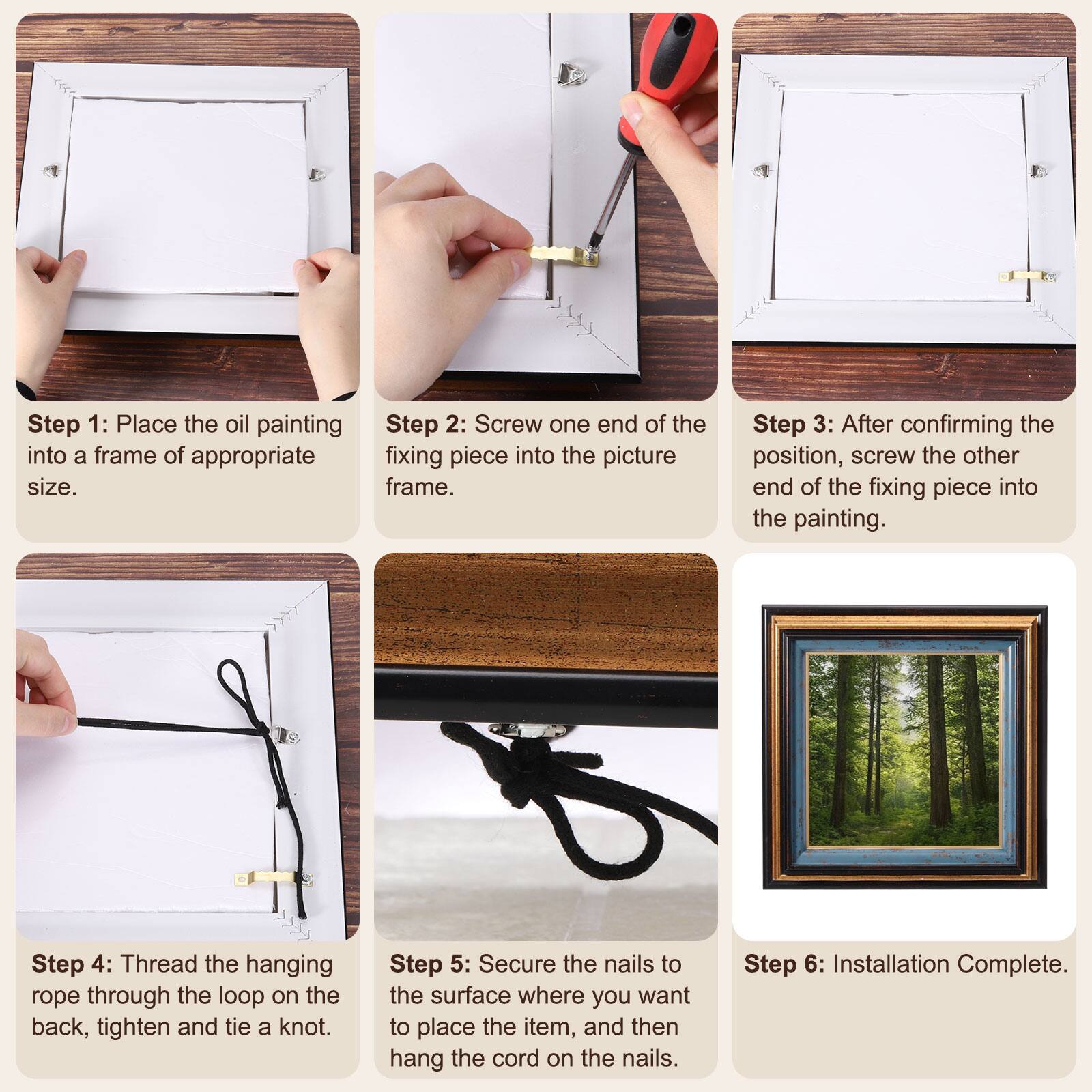 Step 1: Place the oil painting into a frame of appropriate size.

Step 2: Screw one end of the fixing piece into the picture frame.

Step 3: After confirming the position, screw the other end of the fixing piece into the painting.

Step 4: Thread the hanging rope through the loop on the back, tighten and tie a knot.

Step 5: Secure the nails to the surface where you want to place the item, and then hang the cord on the nails.

Step 6: Installation Complete.