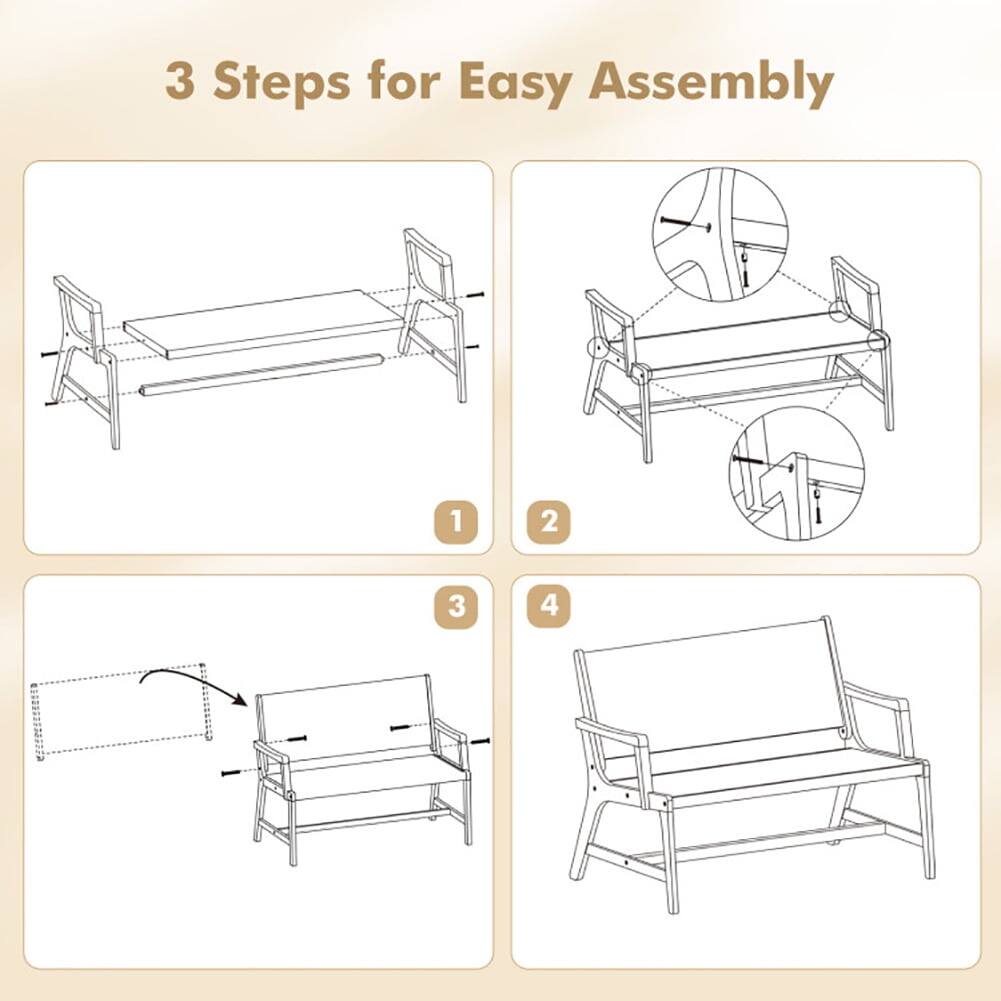 3 Steps for Easy Assembly

1

2

3

4