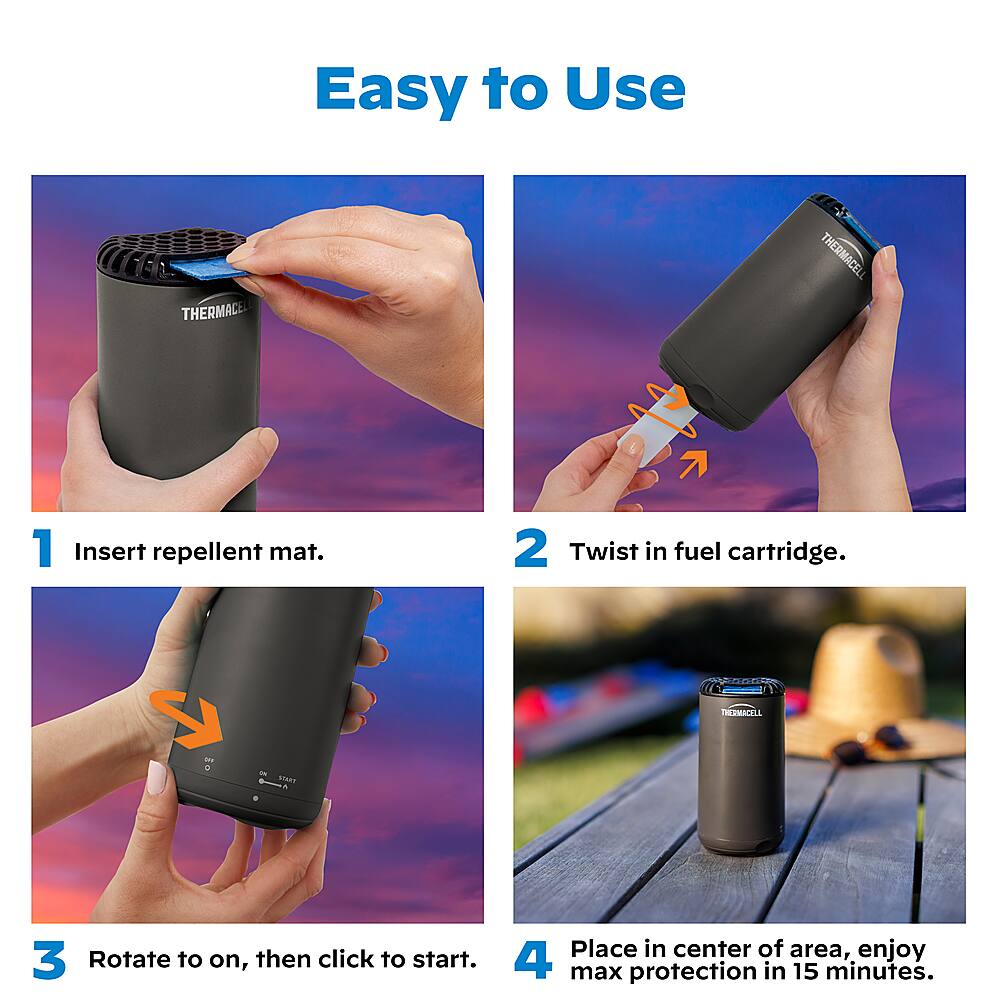 Easy to Use

THERMACELL

THERMACELL

1 Insert repellent mat.

2 Twist in fuel cartridge.

OFF

ON START

THERMACELL

3 Rotate to on, then click to start.

4 Place in center of area, enjoy max protection in 15 minutes.