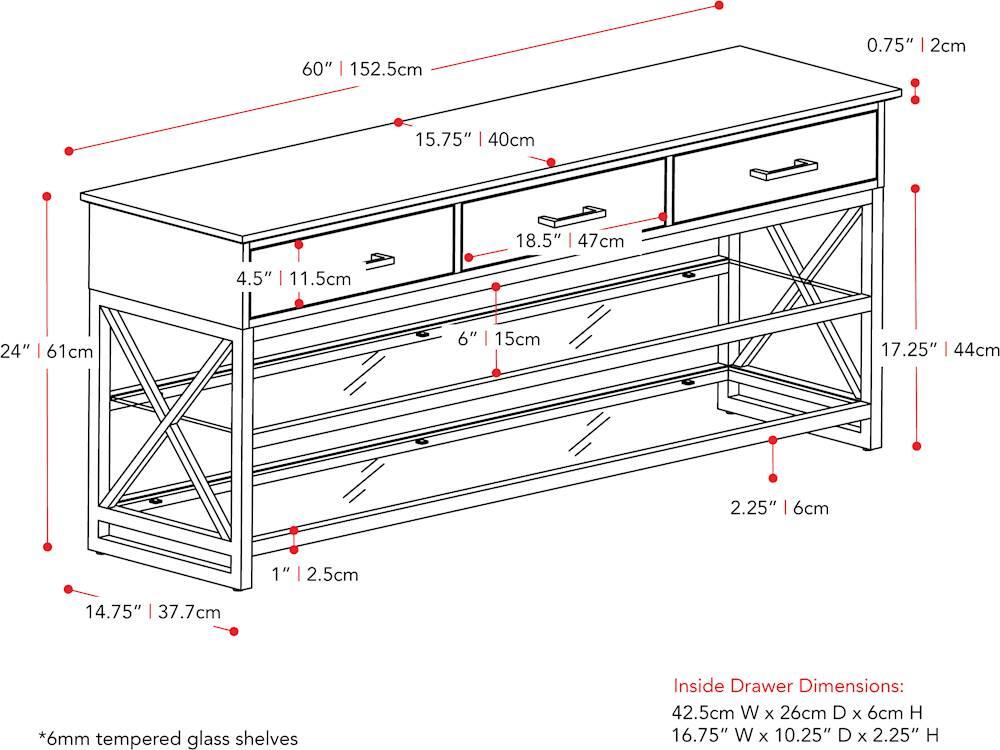 60" | 152.5cm

0.75" | 2cm

15.75" | 40cm

18.5" | 47cm

4.5" | 11.5cm

6" | 15cm

24" | 61cm

17.25" | 44cm

2.25" | 6cm

1" | 2.5cm

14.75" | 37.7cm

Inside Drawer Dimensions:
42.5cm W x 26cm D x 6cm H
16.75" W x 10.25" D x 2.25" H

*6mm tempered glass shelves