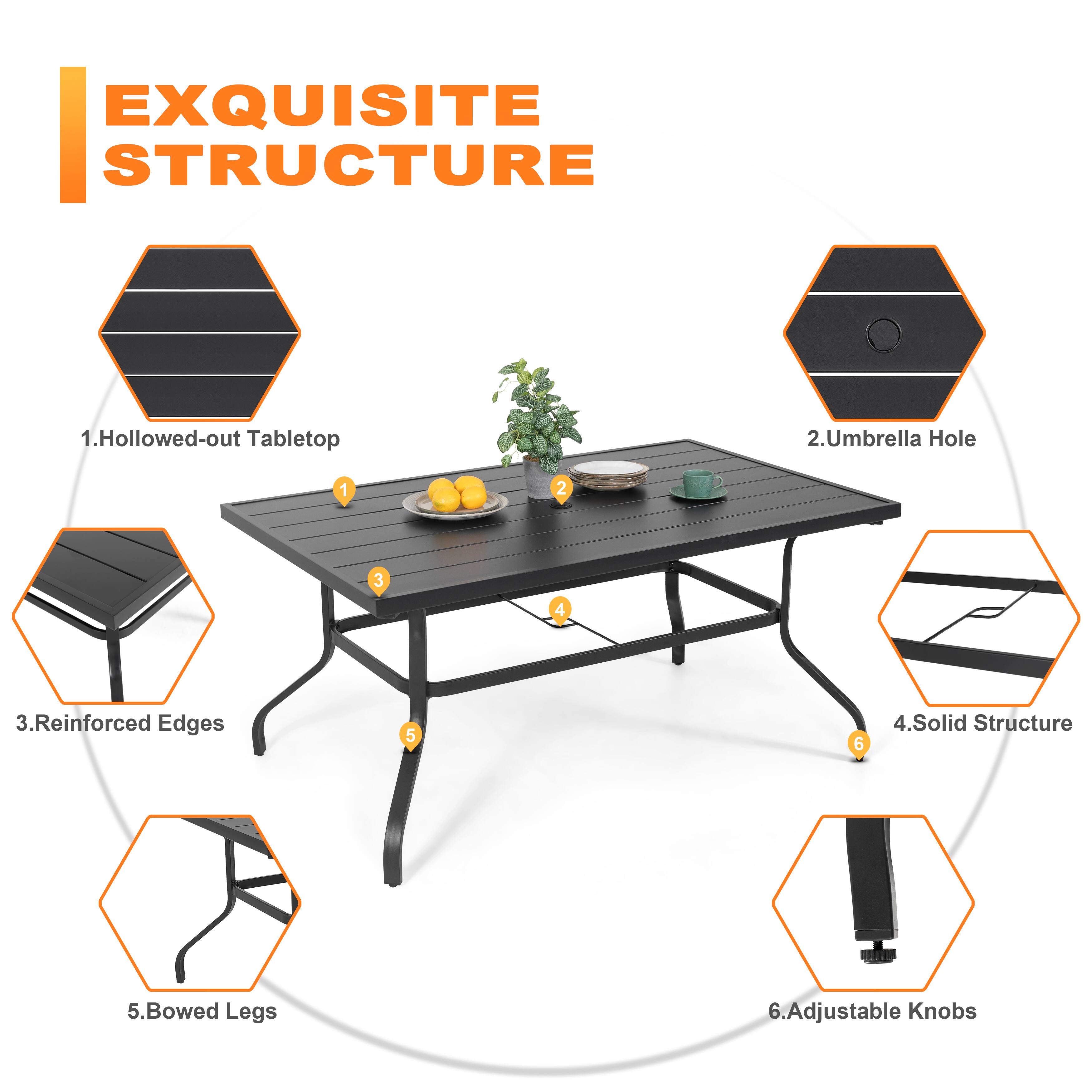 EXQUISITE STRUCTURE

1.Hollowed-out Tabletop

2.Umbrella Hole

1

2

3

4

3.Reinforced Edges

4.Solid Structure

5

6

5.Bowed Legs

6.Adjustable Knobs