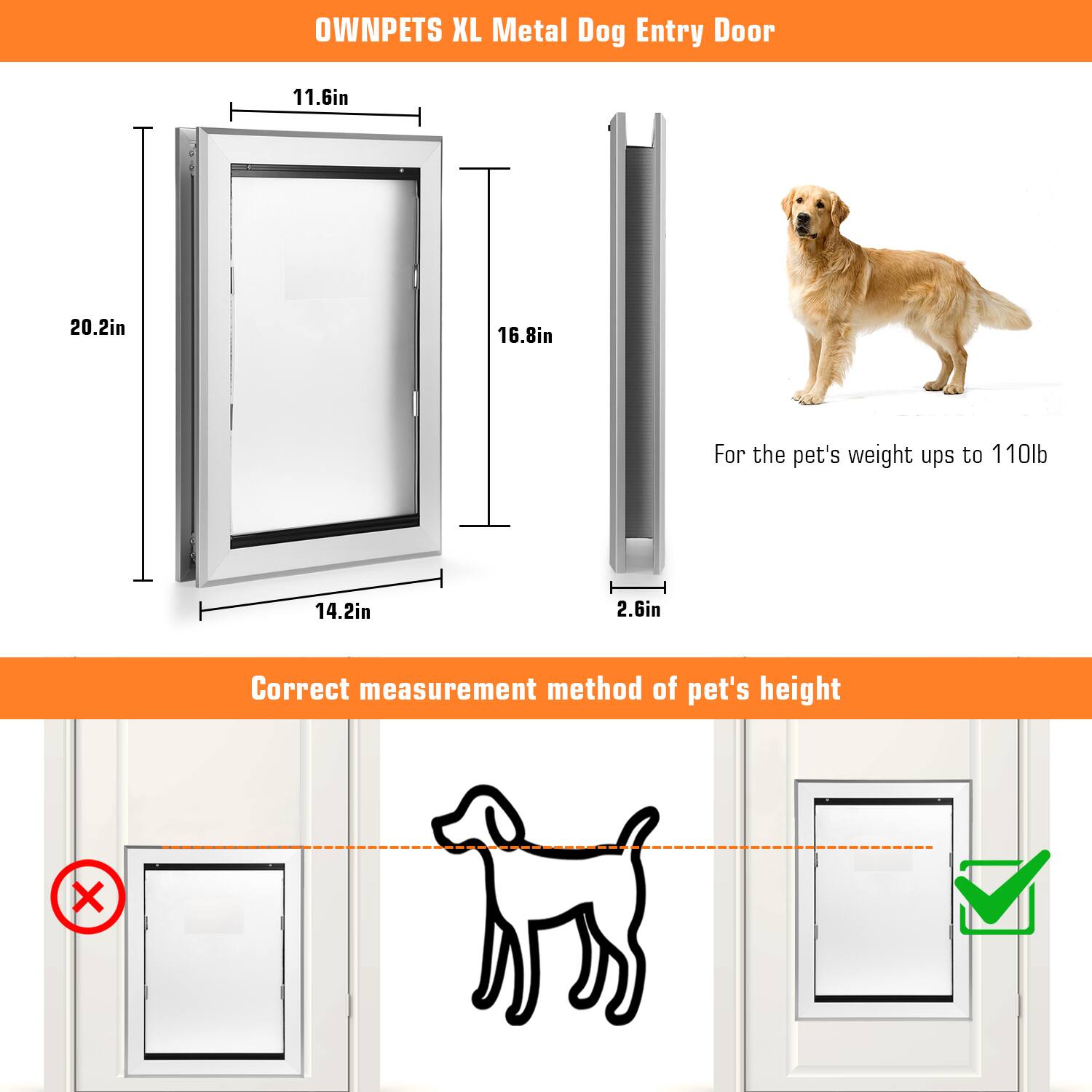 OWNPETS XL Metal Dog Entry Door

11.6in

20.2in

16.8in

14.2in

2.6in

For the pet's weight ups to 110lb

Correct measurement method of pet's height