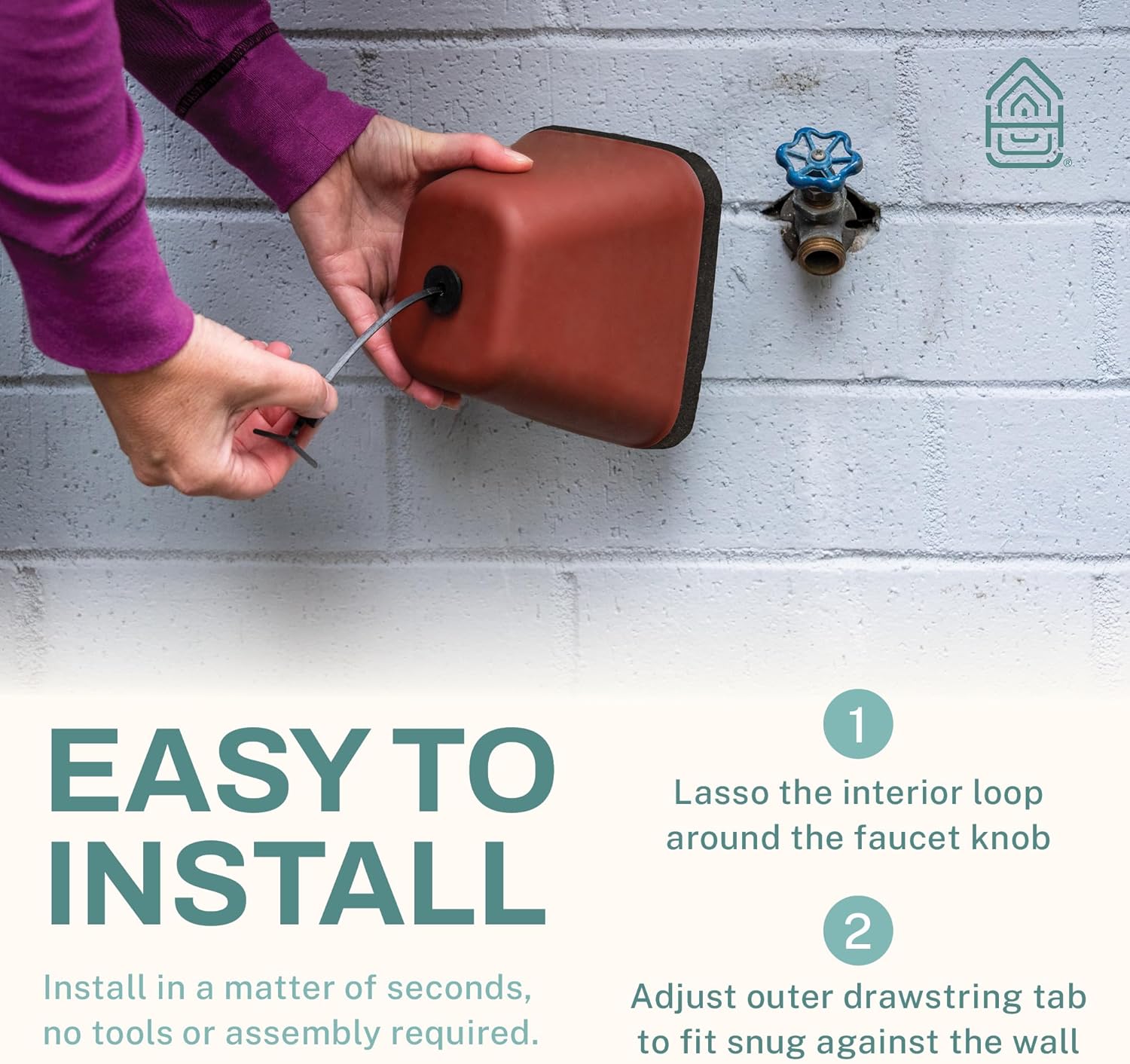 EASY TO INSTALL

Install in a matter of seconds, no tools or assembly required.

1

Lasso the interior loop around the faucet knob

2

Adjust outer drawstring tab to fit snug against the wall