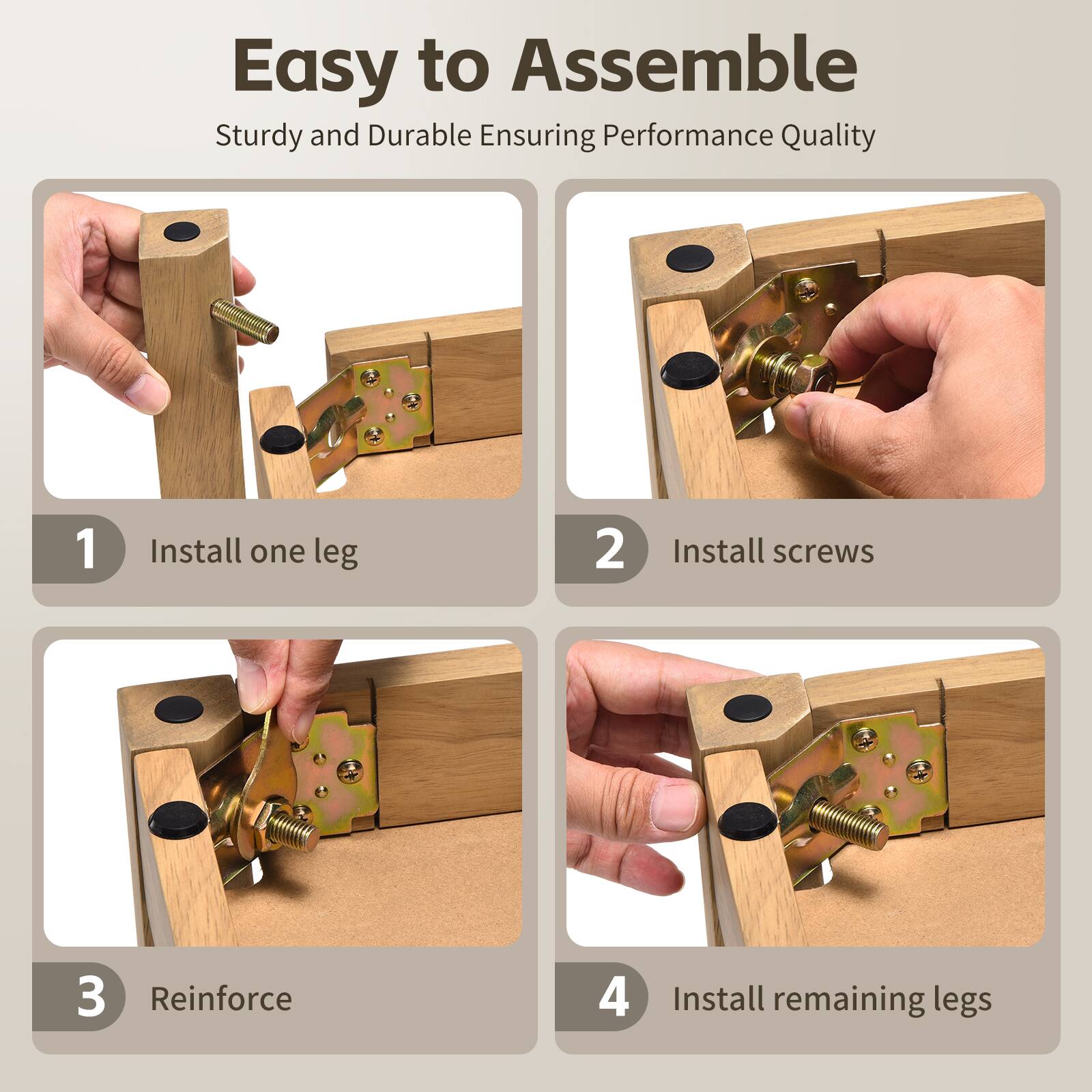 Easy to Assemble

Sturdy and Durable Ensuring Performance Quality

1 Install one leg

2 Install screws

3 Reinforce

4 Install remaining legs