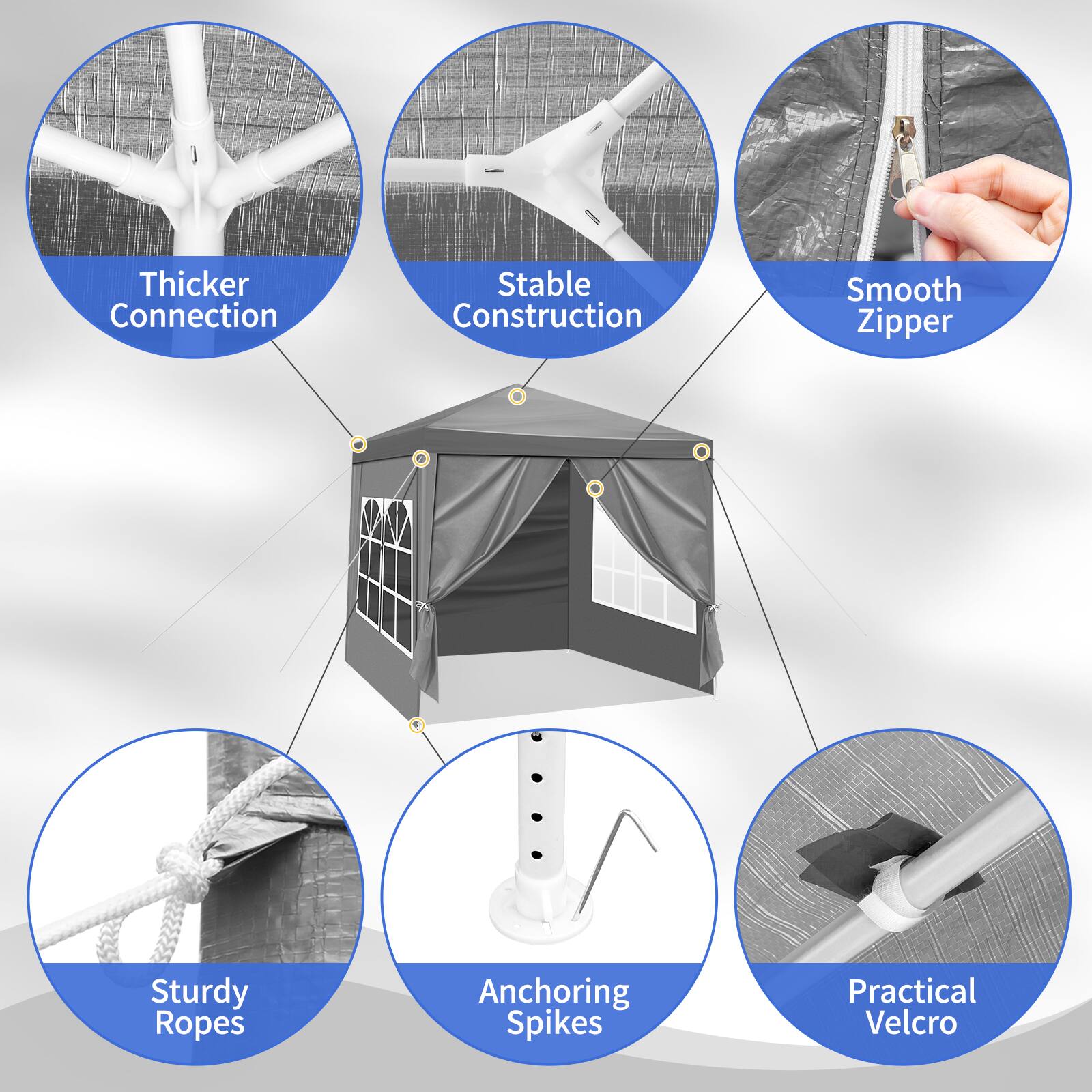 Thicker Connection

Stable Construction

Smooth Zipper

Sturdy Ropes

Anchoring Spikes

Practical Velcro