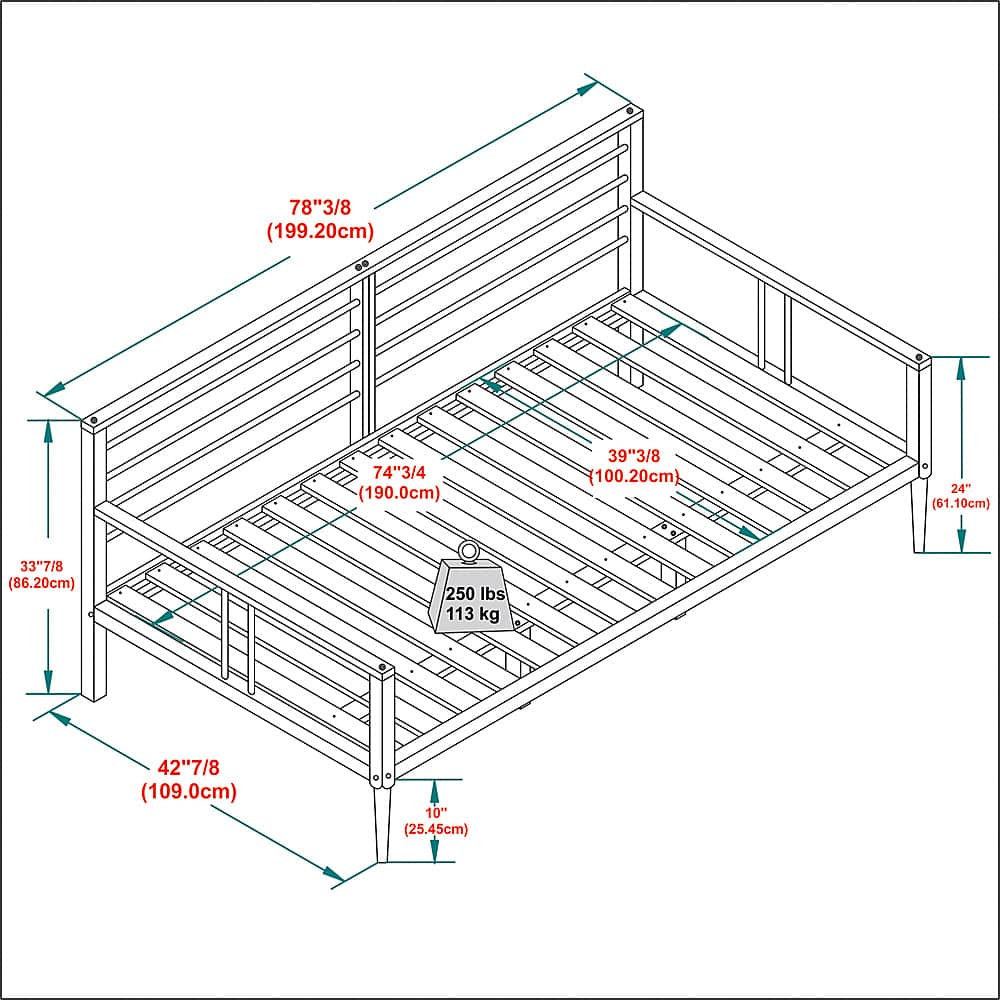 78"3/8
(199.20cm)

74"3/4
(190.0cm)

39"3/8
(100.20cm)

24"
(61.10cm)

33"7/8
(86.20cm)

250 lbs
113 kg

42"7/8
(109.0cm)

10"
(25.45cm)