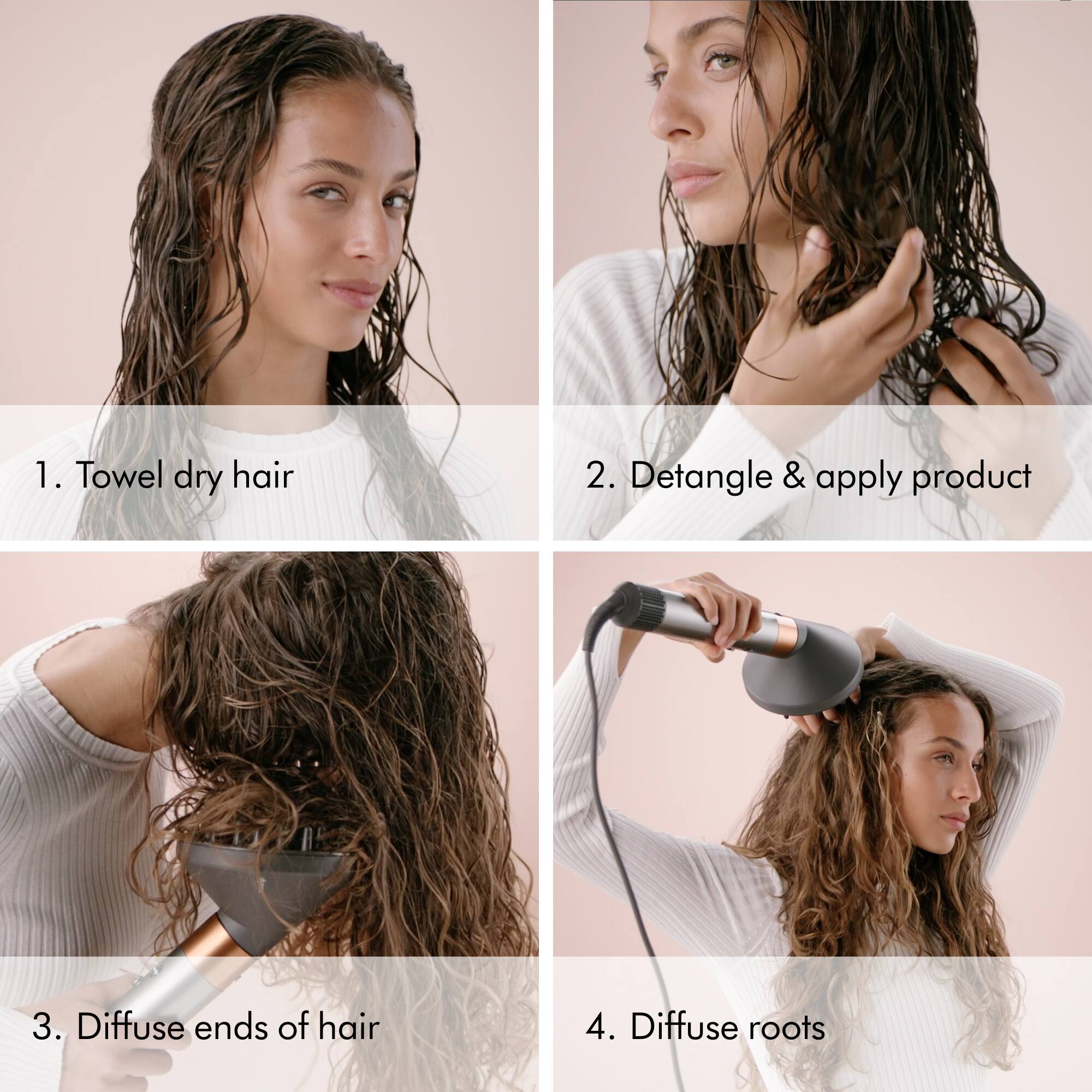 1. Towel dry hair

2. Detangle & apply product

3. Diffuse ends of hair

4. Diffuse roots