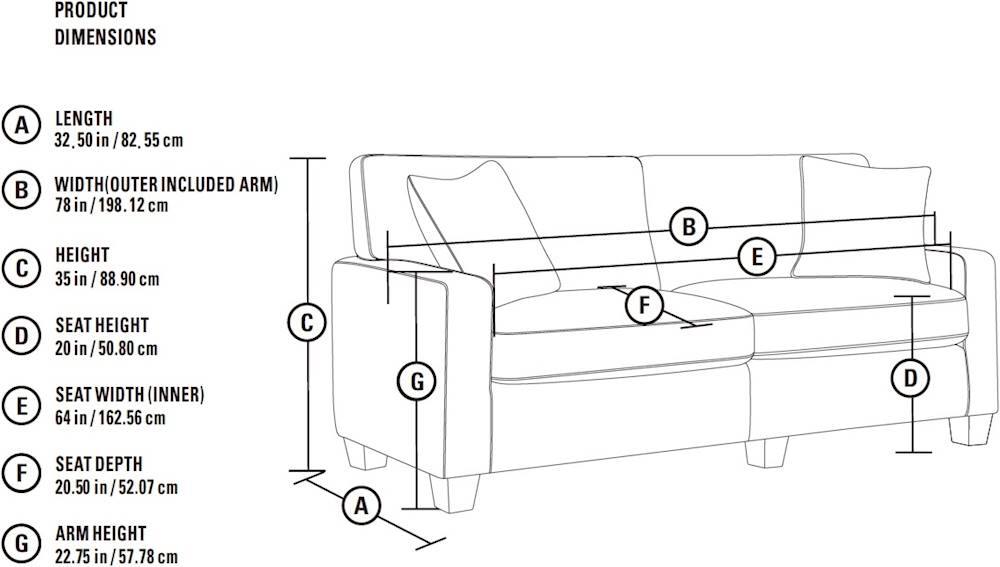 PRODUCT
DIMENSIONS

A LENGTH
32, 50 in / 82, 55 cm

B WIDTH(OUTER INCLUDED ARM)
78 in / 198.12 cm

C HEIGHT
35 in / 88.90 cm

D SEAT HEIGHT
20 in / 50.80 cm

E SEAT WIDTH (INNER)
64 in / 162.56 cm

F SEAT DEPTH
20.50 in / 52.07 cm

G ARM HEIGHT
22.75 in / 57.78 cm

B
E
F
C
G
D
A