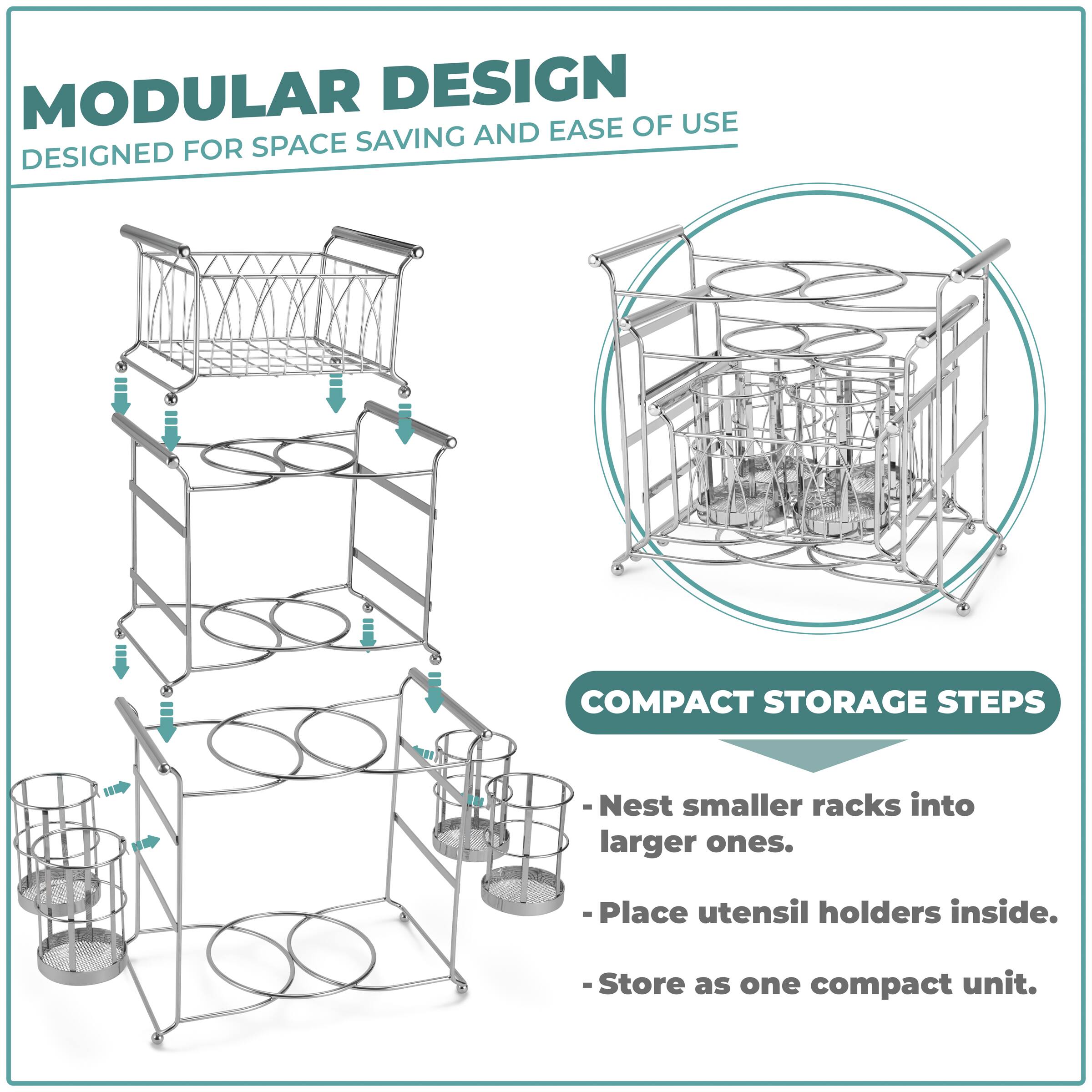 MODULAR DESIGN
DESIGNED FOR SPACE SAVING AND EASE OF USE

COMPACT STORAGE STEPS

- Nest smaller racks into larger ones.

- Place utensil holders inside.

- Store as one compact unit.