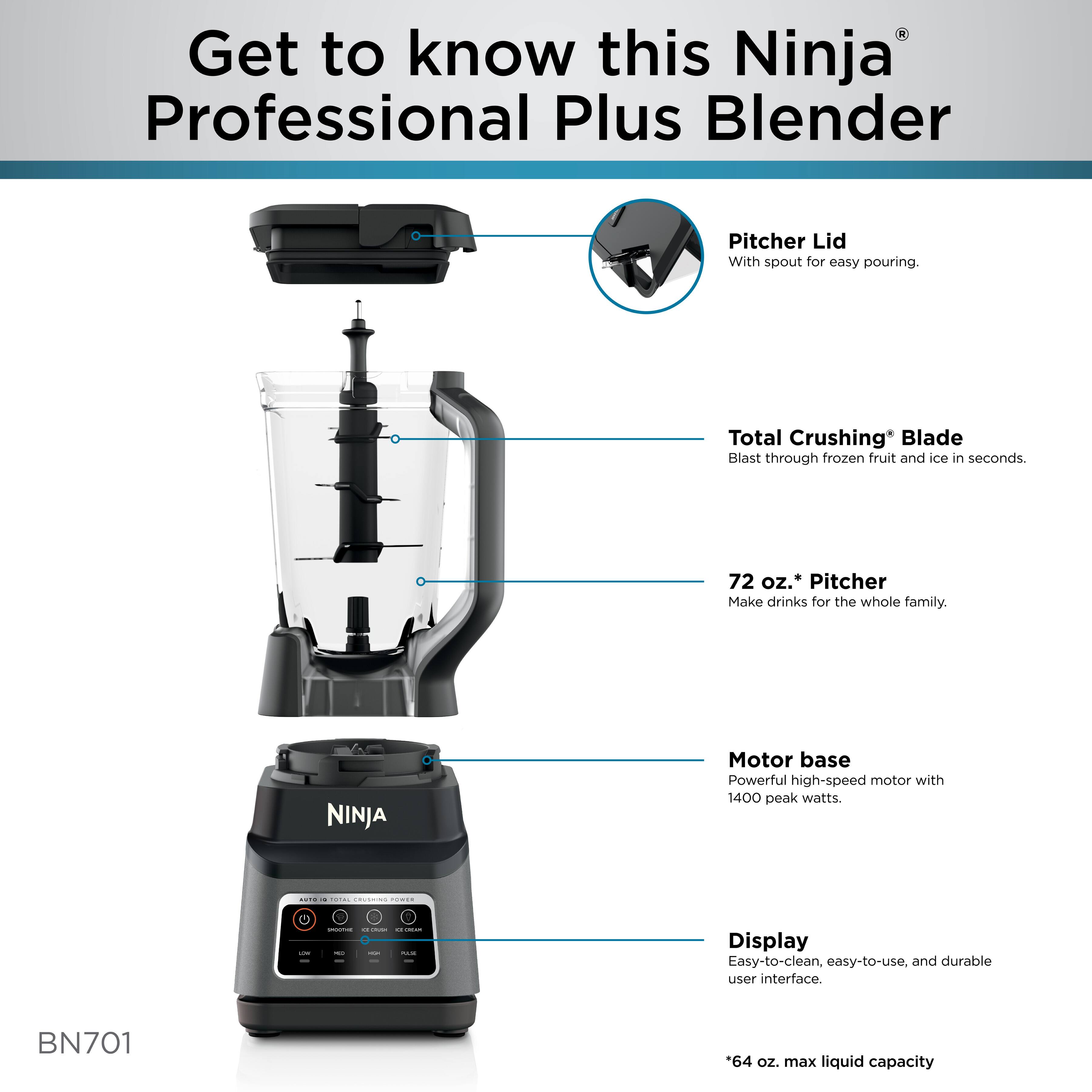 Get to know this Ninja®
Professional Plus Blender

Pitcher Lid
With spout for easy pouring.

Total Crushing® Blade
Blast through frozen fruit and ice in seconds.

72 oz.* Pitcher
Make drinks for the whole family.

Motor base
Powerful high-speed motor with 1400 peak watts.

NINJA

AUTO iQ TOTAL CRUSHING POWER
SMOOTHIE ICE CRUSH ICE CREAM
LOW MED HIGH PULSE

Display
Easy-to-clean, easy-to-use, and durable user interface.

BN701

*64 oz. max liquid capacity