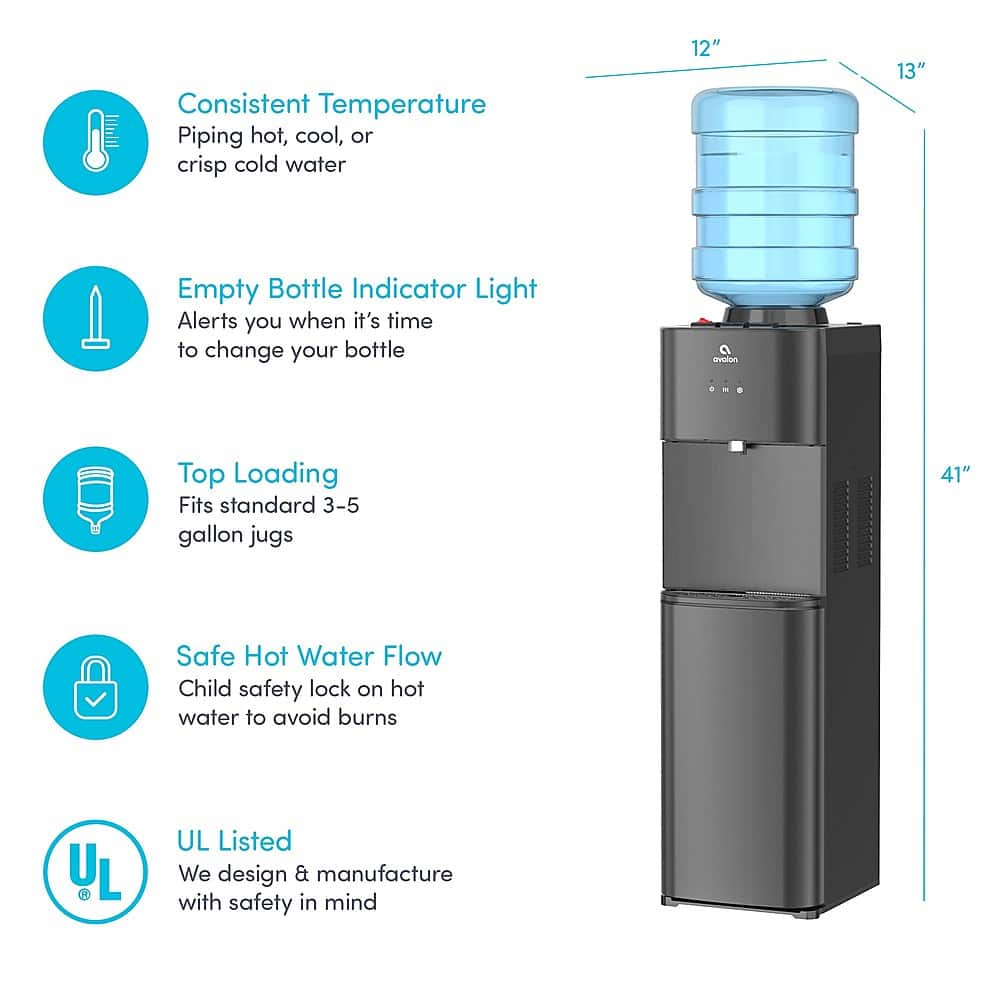 Consistent Temperature
Piping hot, cool, or crisp cold water

Empty Bottle Indicator Light
Alerts you when it's time to change your bottle

Top Loading
Fits standard 3-5 gallon jugs

Safe Hot Water Flow
Child safety lock on hot water to avoid burns

UL
UL Listed
We design & manufacture with safety in mind

12"
13"
41"
avalon