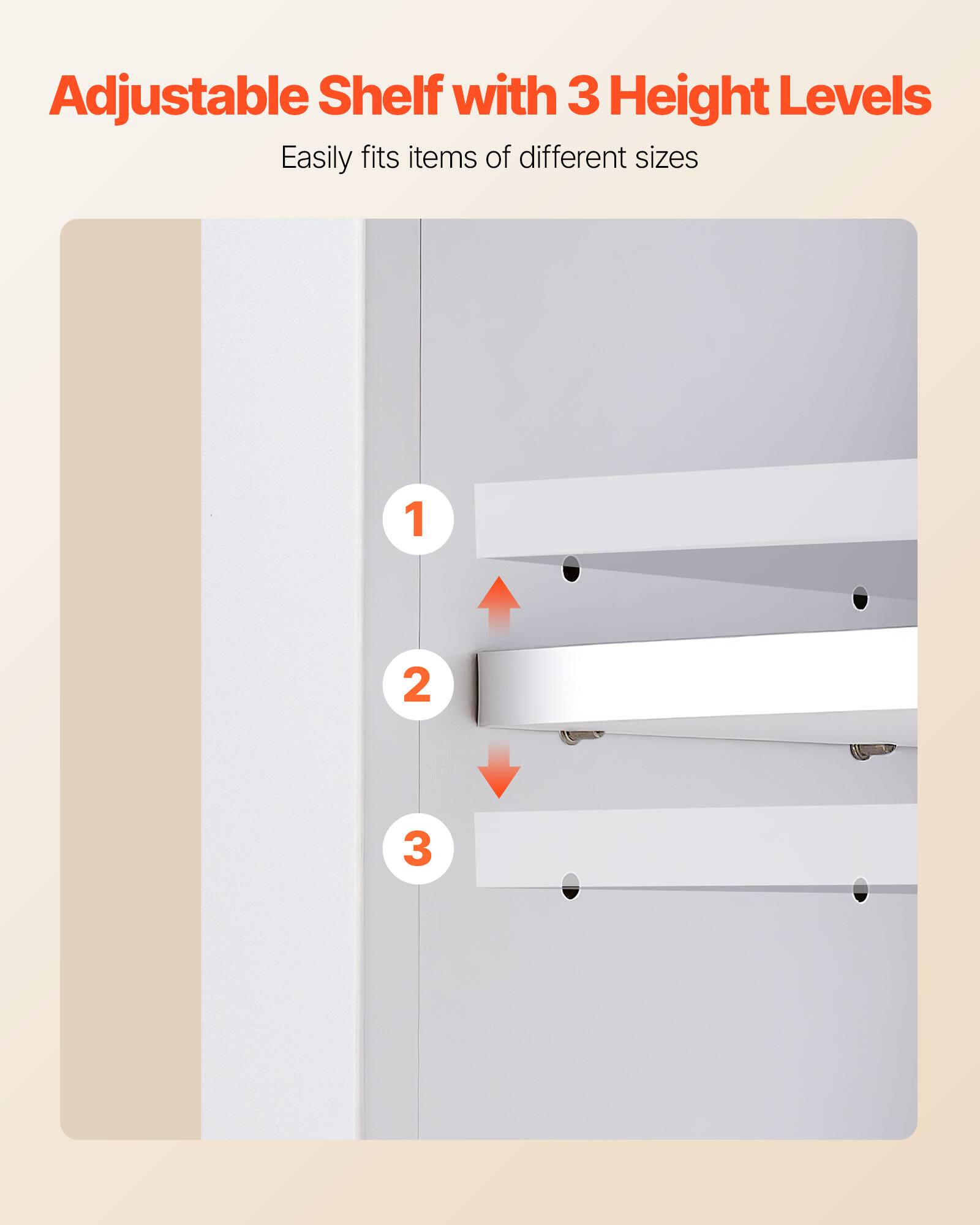 Adjustable Shelf with 3 Height Levels

Easily fits items of different sizes

1

2

3