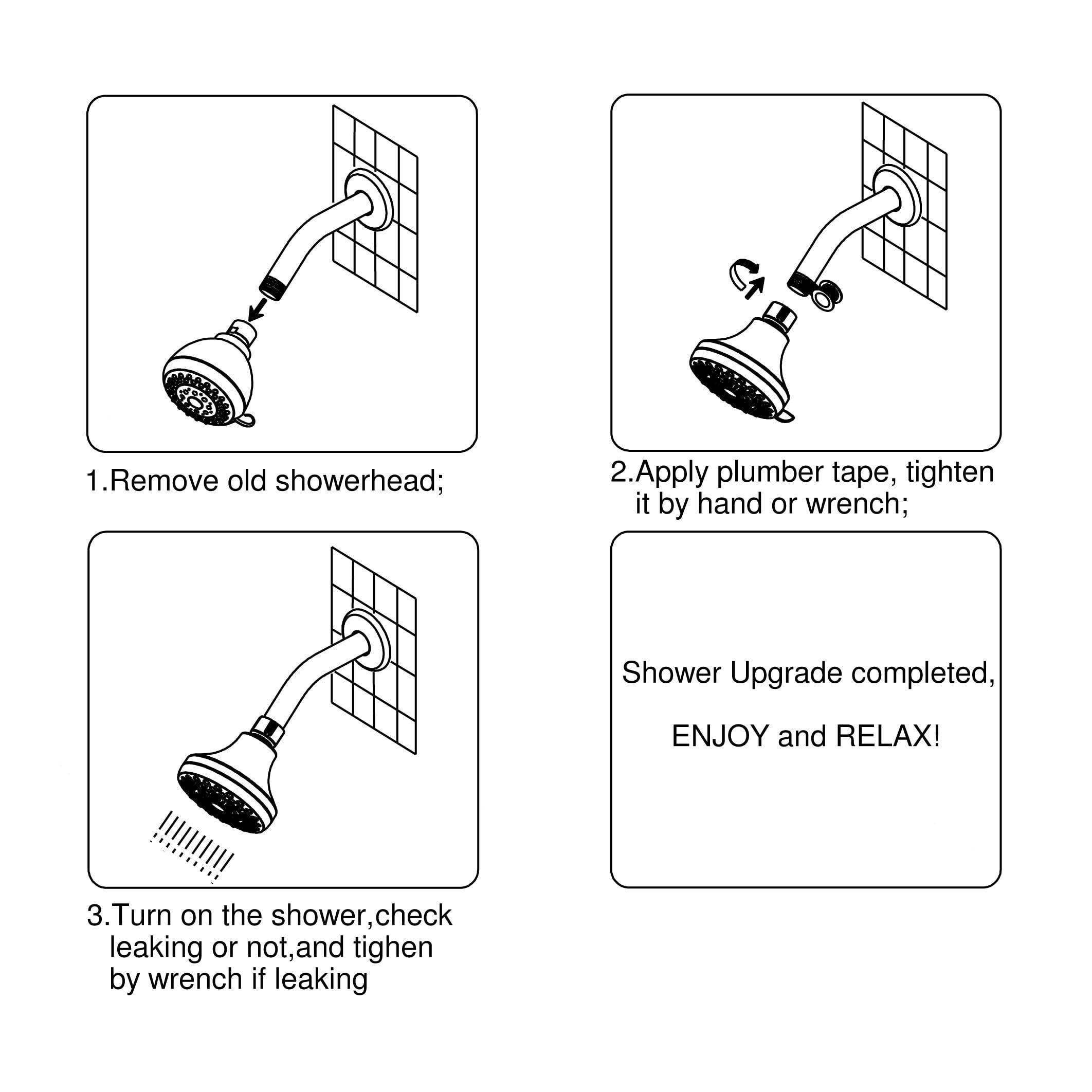 1.Remove old showerhead;

2.Apply plumber tape, tighten it by hand or wrench;

3.Turn on the shower,check leaking or not,and tighen by wrench if leaking

Shower Upgrade completed,

ENJOY and RELAX!