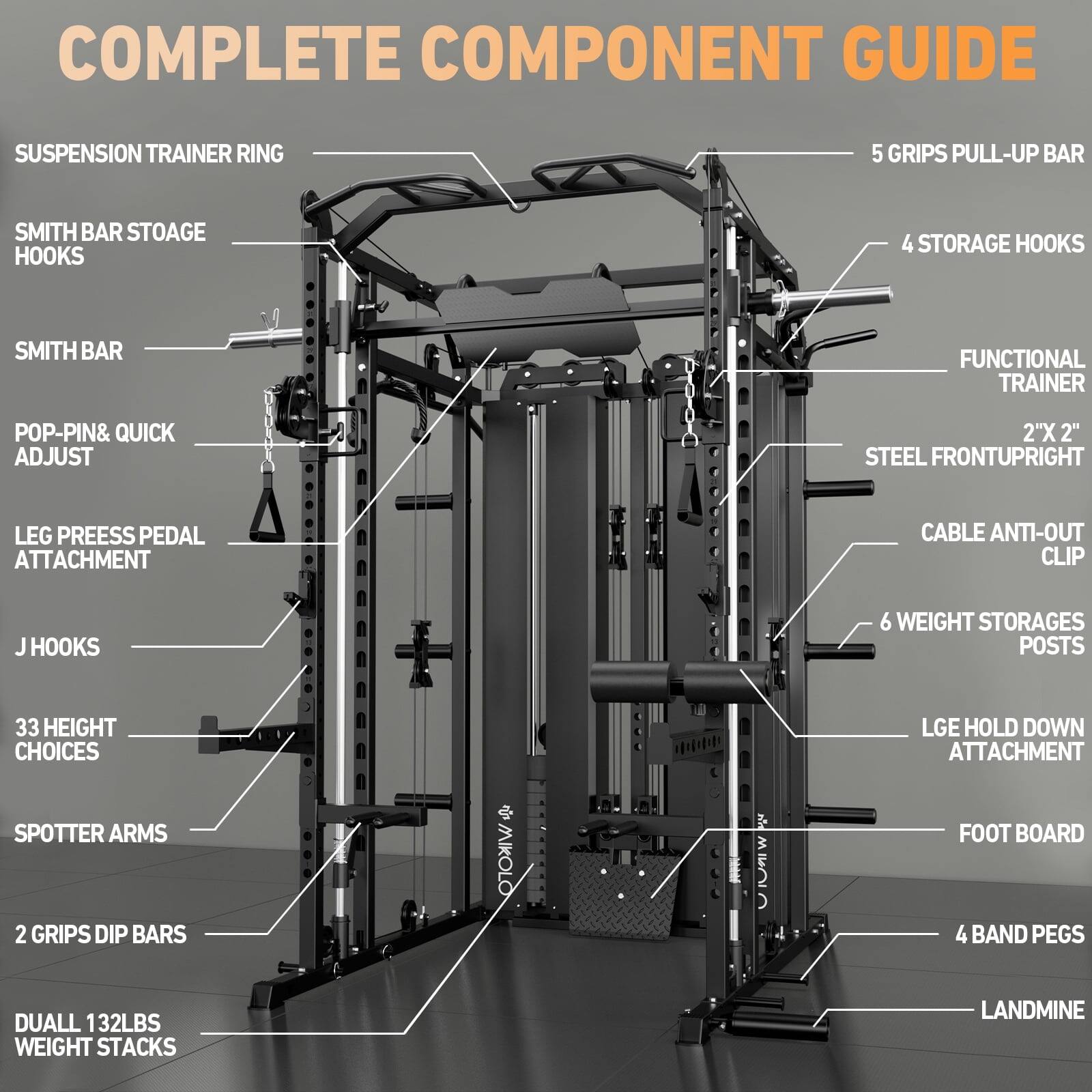 COMPLETE COMPONENT GUIDE

SUSPENSION TRAINER RING

SMITH BAR STOAGE HOOKS

SMITH BAR

POP-PIN& QUICK ADJUST

LEG PREESS PEDAL ATTACHMENT

J HOOKS

33 HEIGHT CHOICES

SPOTTER ARMS

2 GRIPS DIP BARS

DUALL 132LBS WEIGHT STACKS

5 GRIPS PULL-UP BAR

4 STORAGE HOOKS

FUNCTIONAL TRAINER

2"X 2" STEEL FRONTUPRIGHT

CABLE ANTI-OUT CLIP

6 WEIGHT STORAGES POSTS

LGE HOLD DOWN ATTACHMENT

FOOT BOARD

4 BAND PEGS

LANDMINE

MIKOLO

MIKOLO