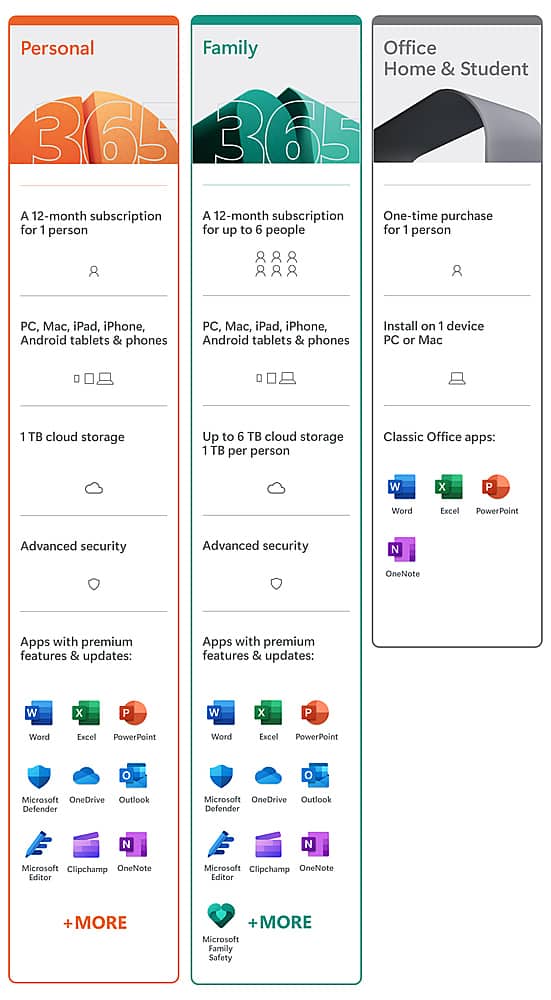 Personal

365

A 12-month subscription for 1 person

PC, Mac, iPad, iPhone, Android tablets & phones

1 TB cloud storage

Advanced security

Apps with premium features & updates:

Word
Excel
PowerPoint
Microsoft Defender
OneDrive
Outlook
Microsoft Editor
Clipchamp
OneNote

+MORE

Family

365

A 12-month subscription for up to 6 people

PC, Mac, iPad, iPhone, Android tablets & phones

Up to 6 TB cloud storage 1 TB per person

Advanced security

Apps with premium features & updates:

Word
Excel
PowerPoint
Microsoft Defender
OneDrive
Outlook
Microsoft Editor
Clipchamp
OneNote
Microsoft Family Safety

+MORE

Office Home & Student

One-time purchase for 1 person

Install on 1 device PC or Mac

Classic Office apps:

Word
Excel
PowerPoint
OneNote