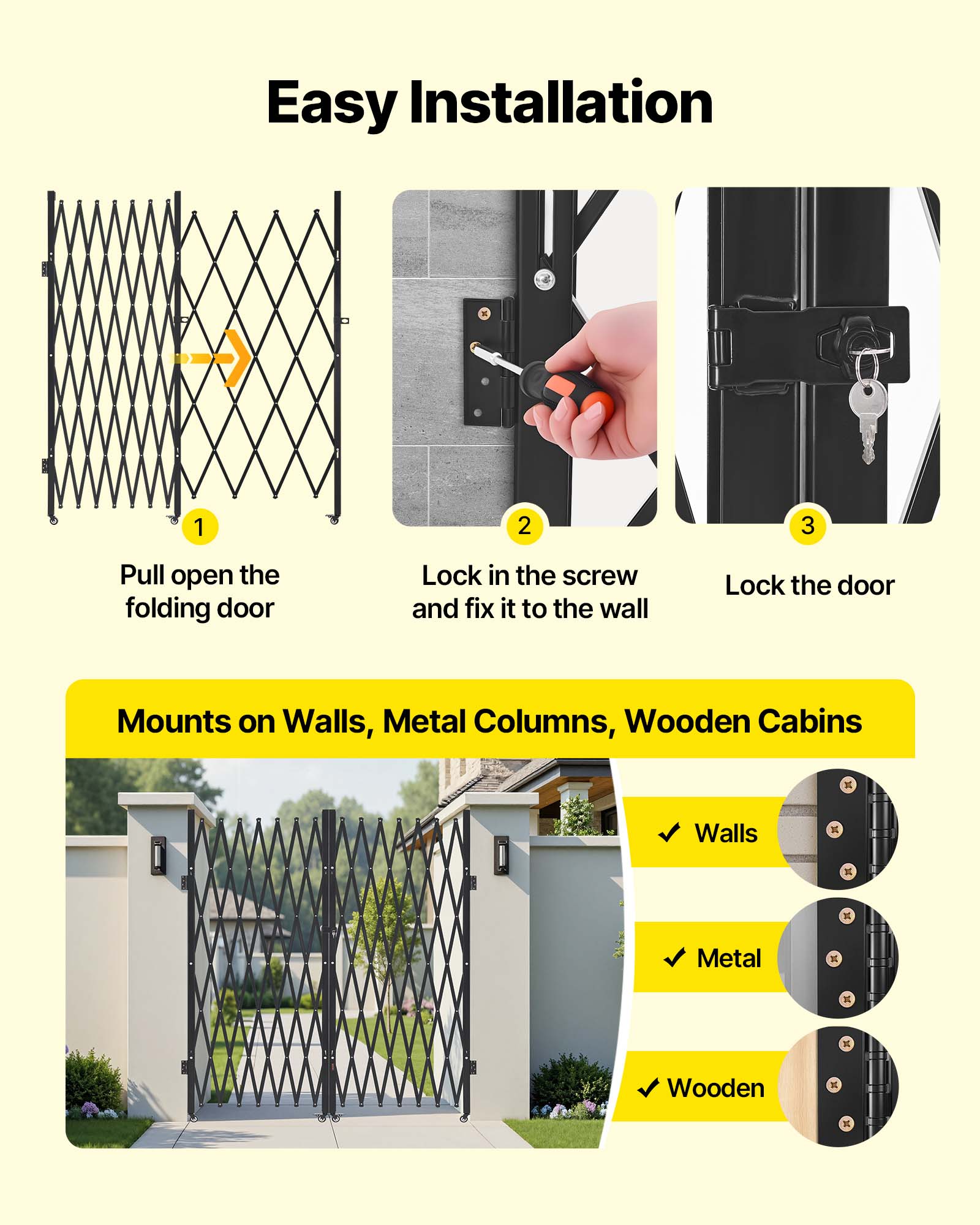 Easy Installation

1

Pull open the folding door

2

Lock in the screw and fix it to the wall

3

Lock the door

Mounts on Walls, Metal Columns, Wooden Cabins

✓ Walls

✓ Metal

✓ Wooden