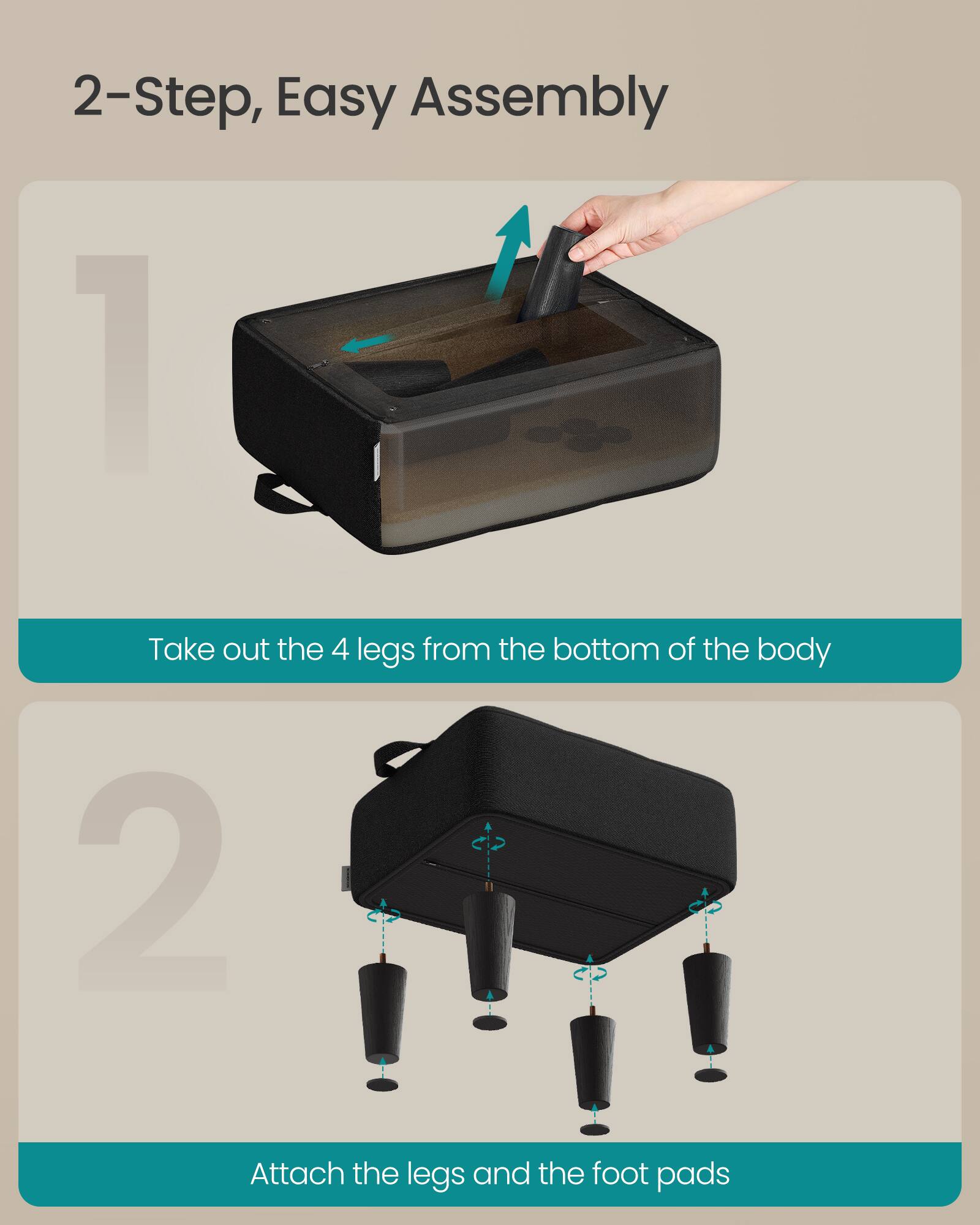 2-Step, Easy Assembly

1

Take out the 4 legs from the bottom of the body

2

Attach the legs and the foot pads