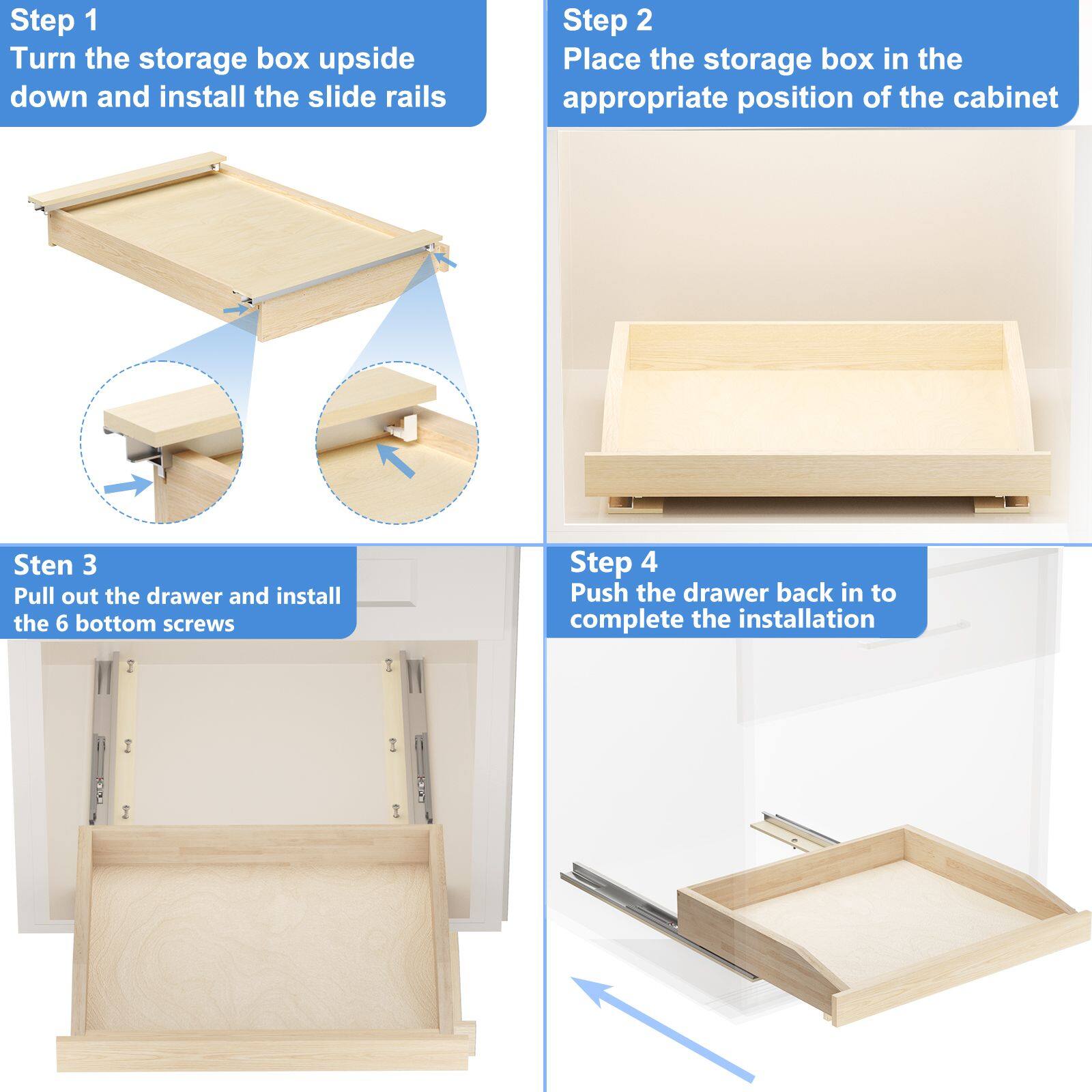 Step 1
Turn the storage box upside down and install the slide rails

Step 2
Place the storage box in the appropriate position of the cabinet

Sten 3
Pull out the drawer and install the 6 bottom screws

Step 4
Push the drawer back in to complete the installation