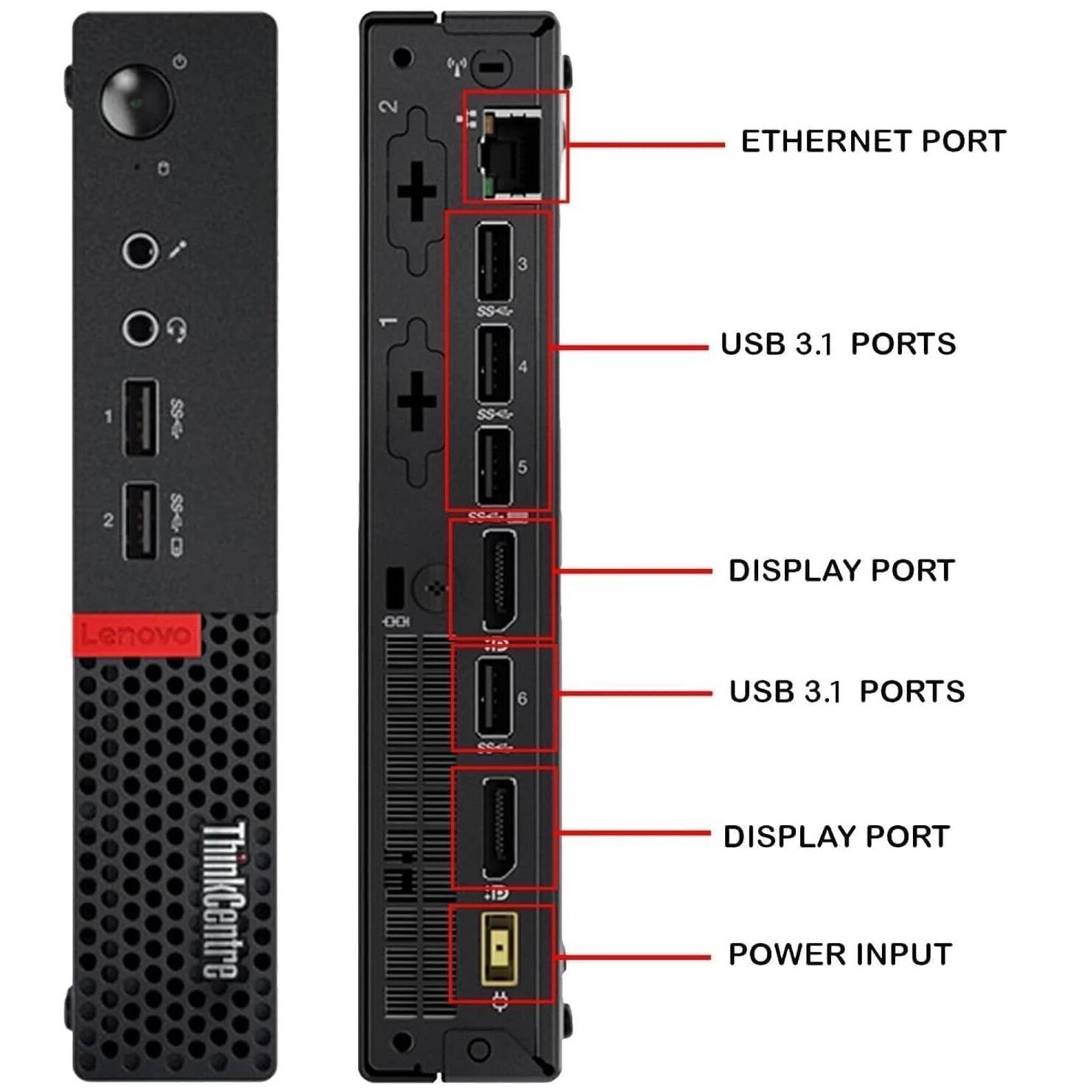 1
2
Lenovo
ThinkCentre
2
1
3
4
5
6
ETHERNET PORT
USB 3.1 PORTS
DISPLAY PORT
USB 3.1 PORTS
DISPLAY PORT
POWER INPUT