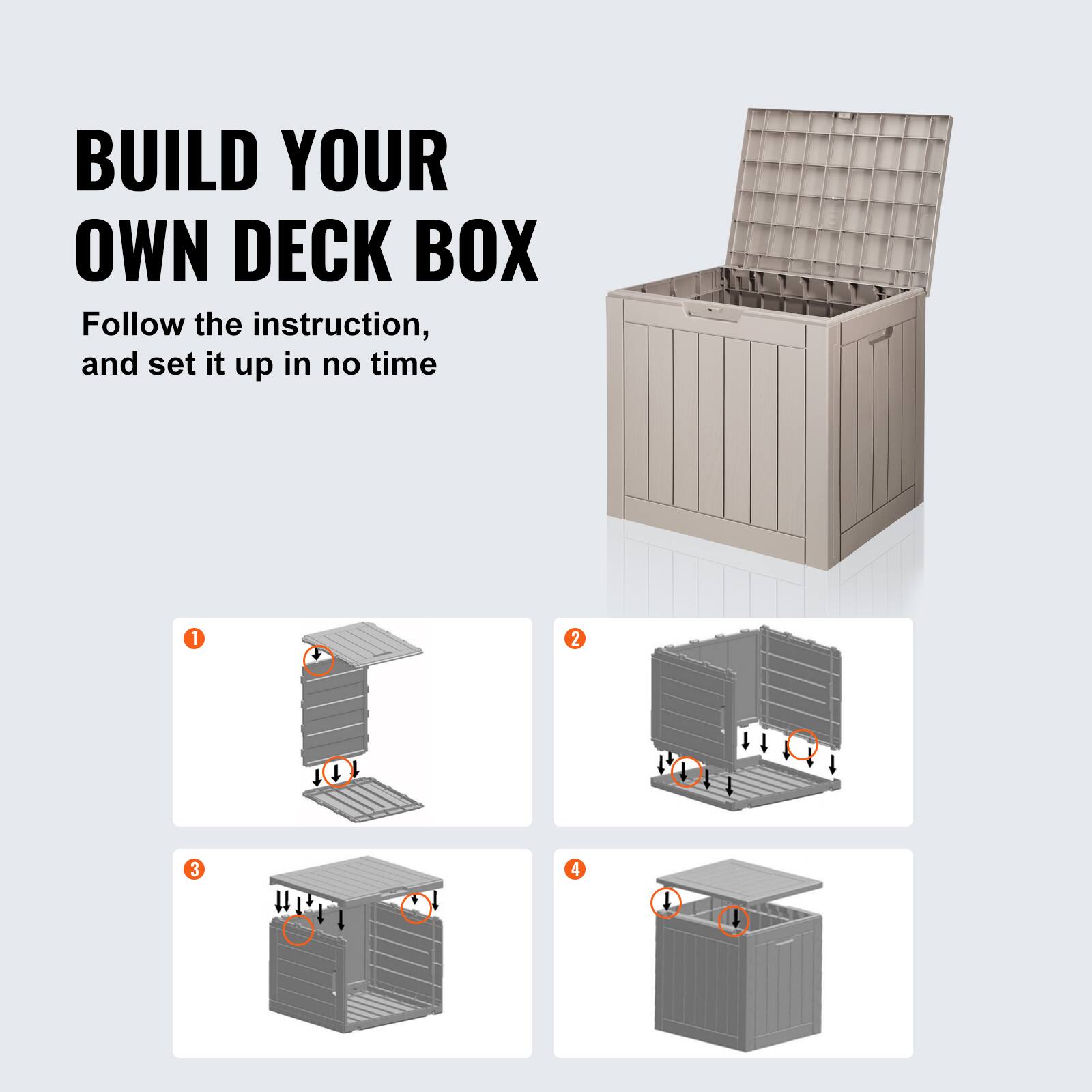 BUILD YOUR OWN DECK BOX

Follow the instruction, and set it up in no time

1

2

3

4