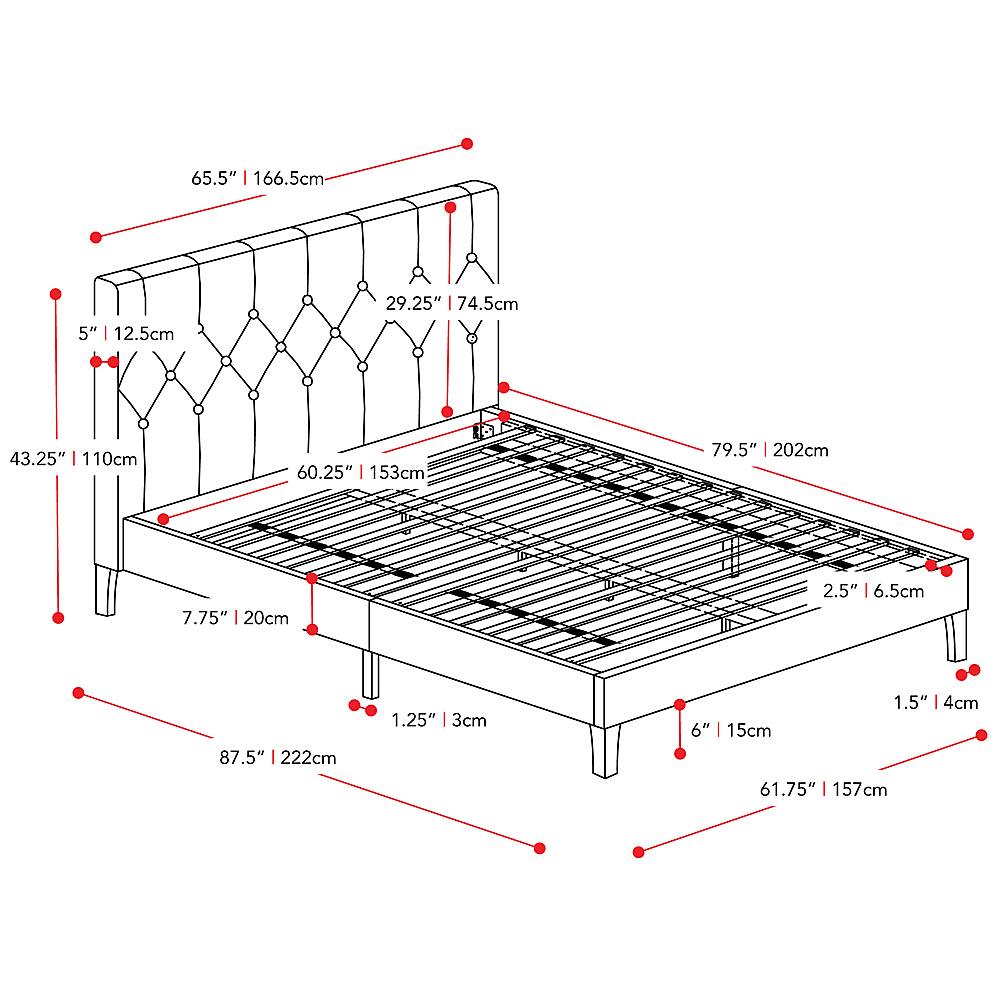 65.5" | 166.5cm

29.25" | 74.5cm

5" | 12.5cm

43.25" | 110cm

60.25" | 153cm

79.5" | 202cm

2.5" | 6.5cm

7.75" | 20cm

1.25" | 3cm

6" | 15cm

1.5" | 4cm

87.5" | 222cm

61.75" | 157cm