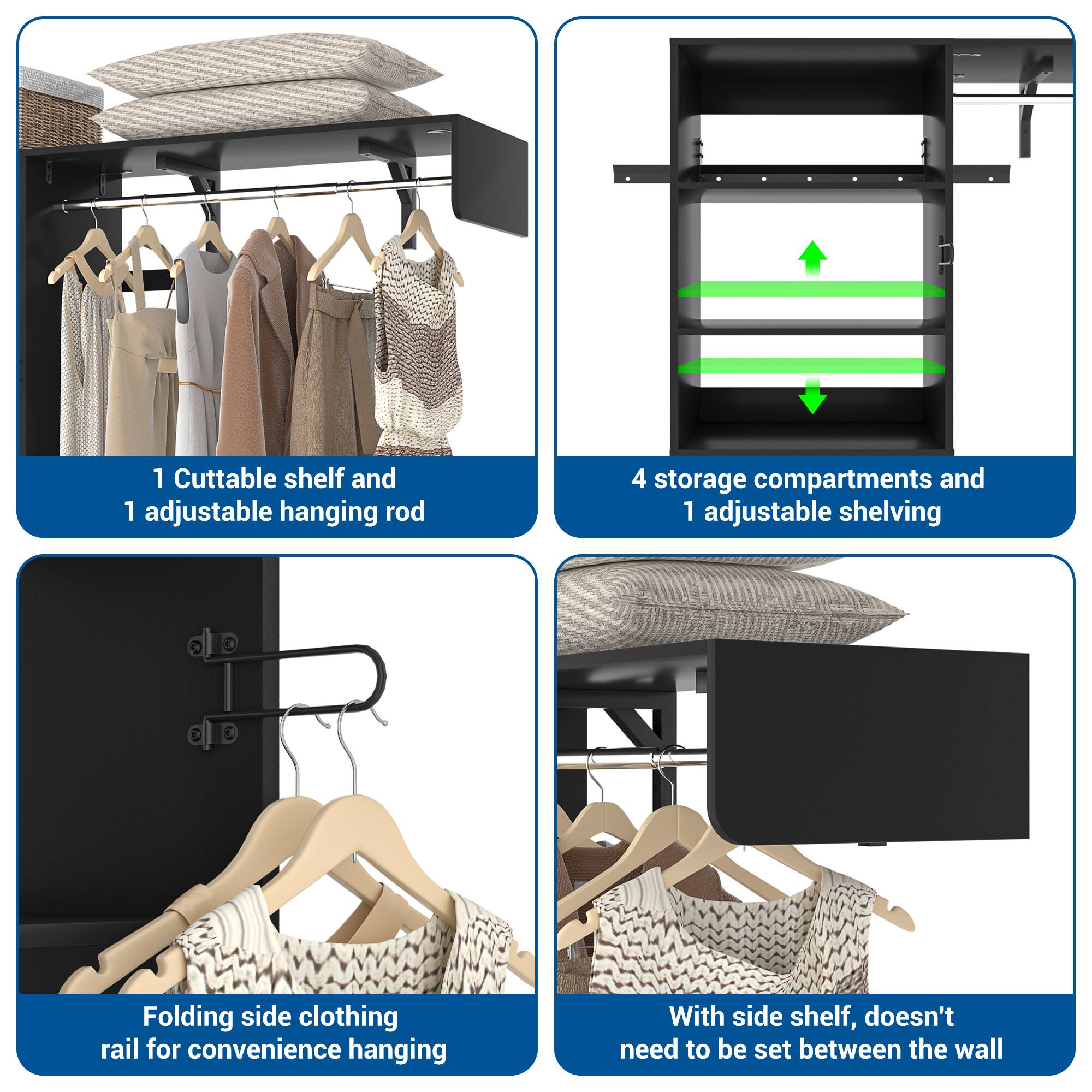 1 Cuttable shelf and
1 adjustable hanging rod

4 storage compartments and
1 adjustable shelving

Folding side clothing
rail for convenience hanging

With side shelf, doesn't
need to be set between the wall