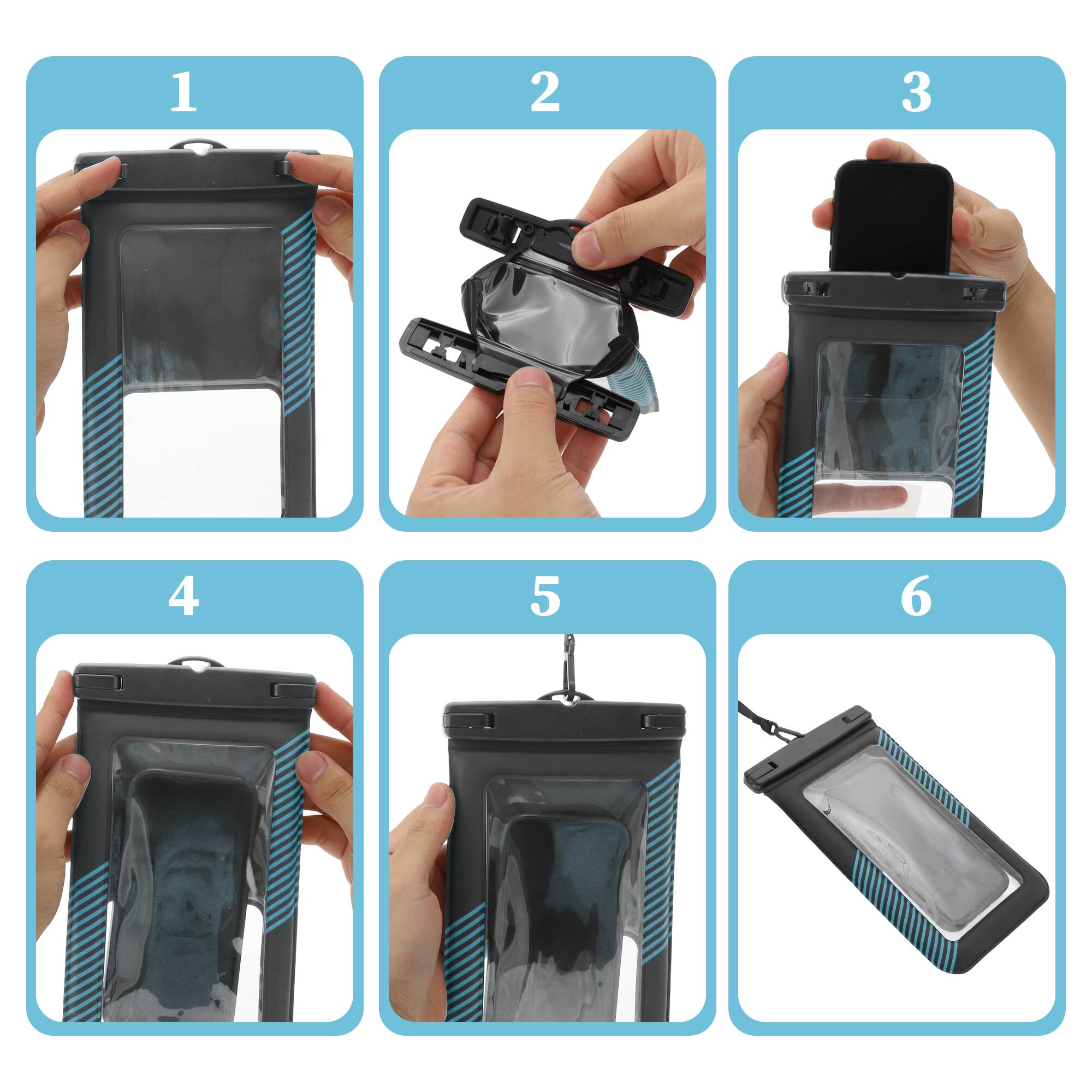 1

2

3

4

5

6