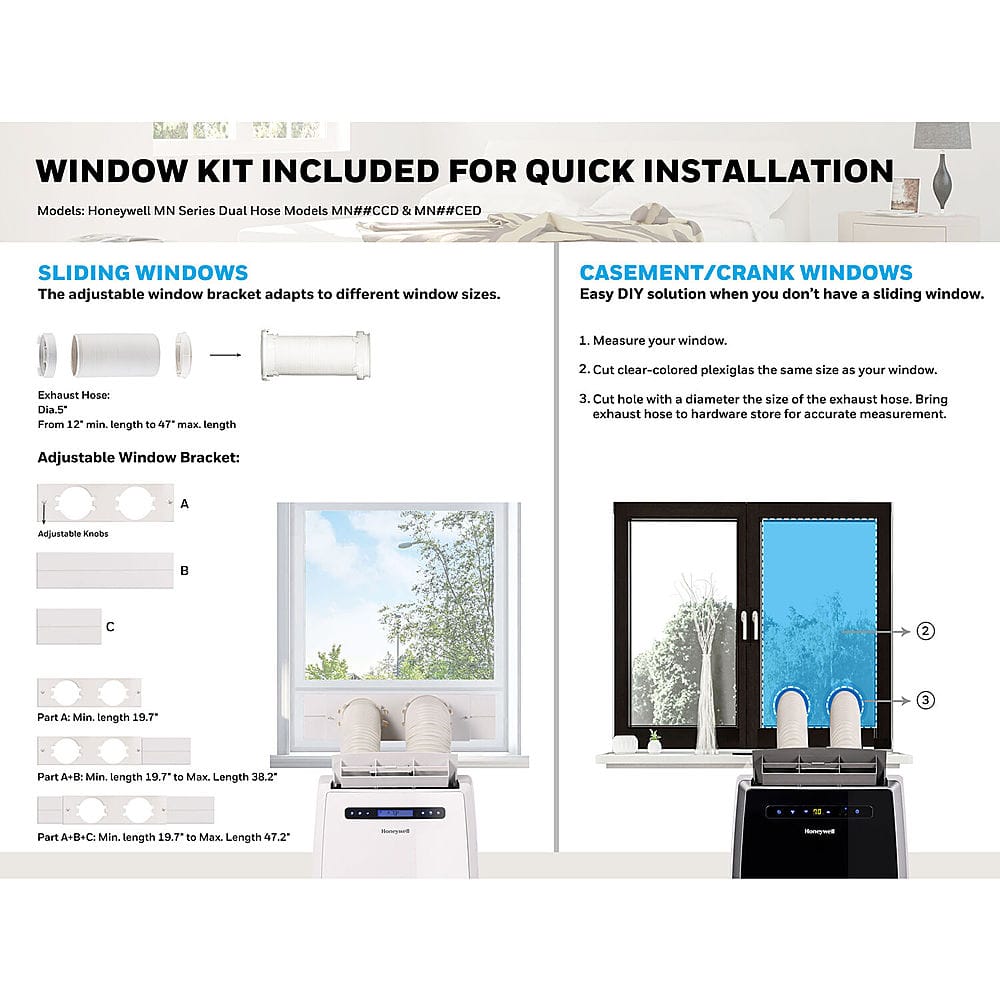 WINDOW KIT INCLUDED FOR QUICK INSTALLATION

Models: Honeywell MN Series Dual Hose Models MN##CCD & MN##CED

SLIDING WINDOWS

The adjustable window bracket adapts to different window sizes.

Exhaust Hose:
Dia.5"
From 12" min. length to 47" max. length

Adjustable Window Bracket:

A

Adjustable Knobs

B

C

Part A: Min. length 19.7"

Part A+B: Min. length 19.7" to Max. Length 38.2"

Part A+B+C: Min. length 19.7" to Max. Length 47.2"

Honeywell

CASEMENT/CRANK WINDOWS

Easy DIY solution when you don't have a sliding window.

1. Measure your window.

2. Cut clear-colored plexiglas the same size as your window.

3. Cut hole with a diameter the size of the exhaust hose. Bring exhaust hose to hardware store for accurate measurement.

2

3

Honeywell