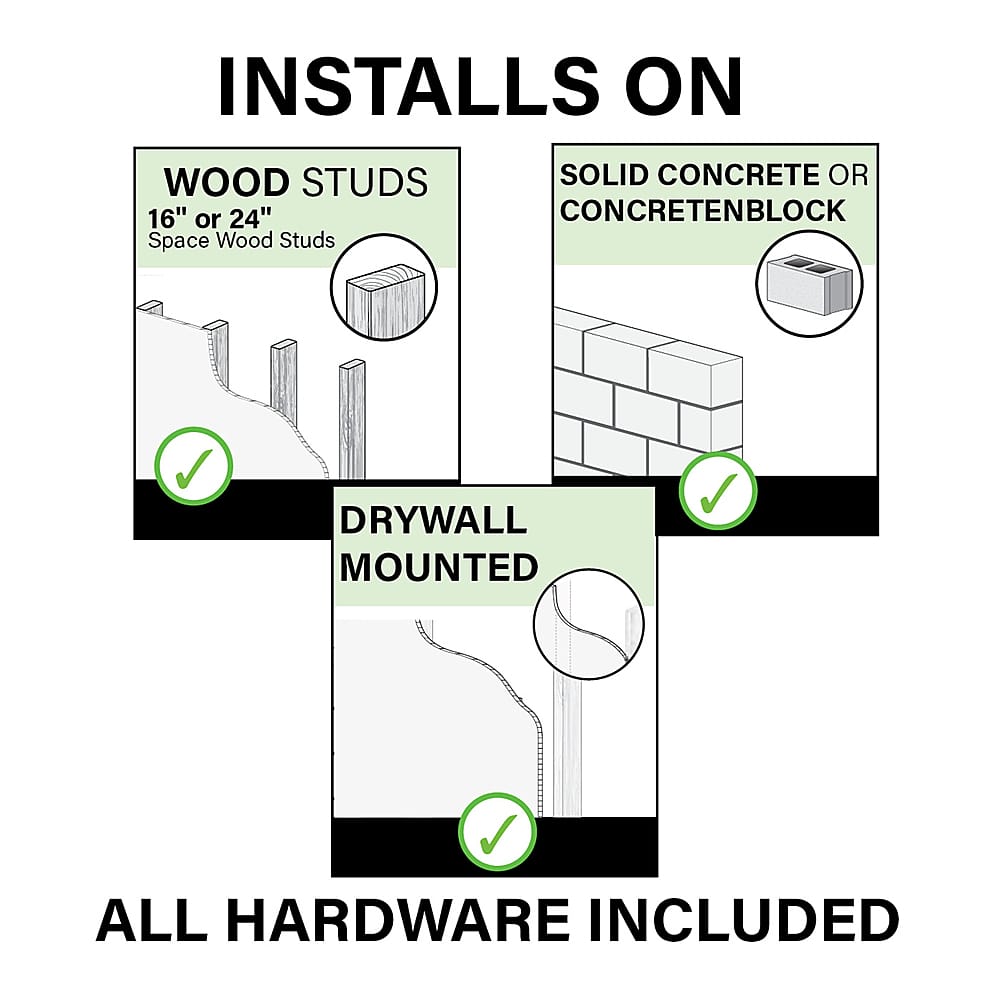 INSTALLS ON

WOOD STUDS
16" or 24"
Space Wood Studs

SOLID CONCRETE OR
CONCRETENBLOCK

DRYWALL
MOUNTED

ALL HARDWARE INCLUDED