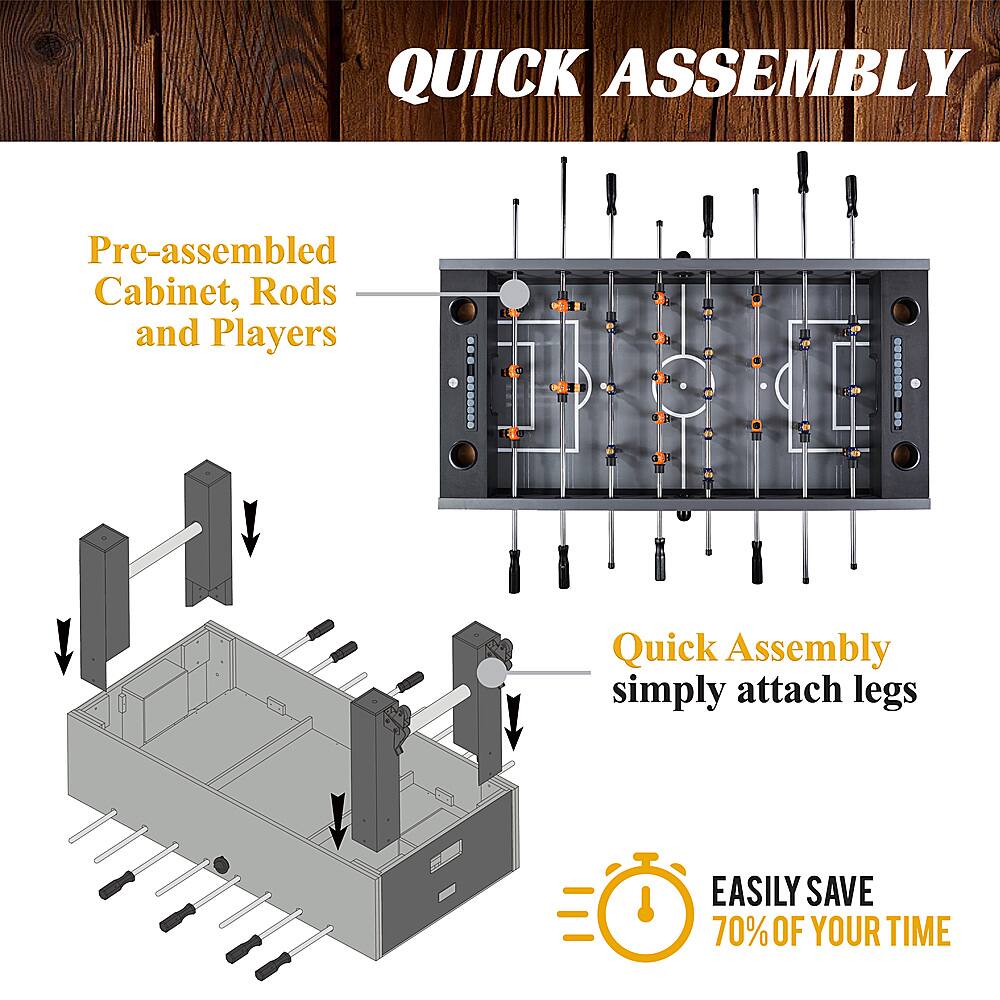 QUICK ASSEMBLY

Pre-assembled Cabinet, Rods and Players

Quick Assembly
simply attach legs

EASILY SAVE
70% OF YOUR TIME