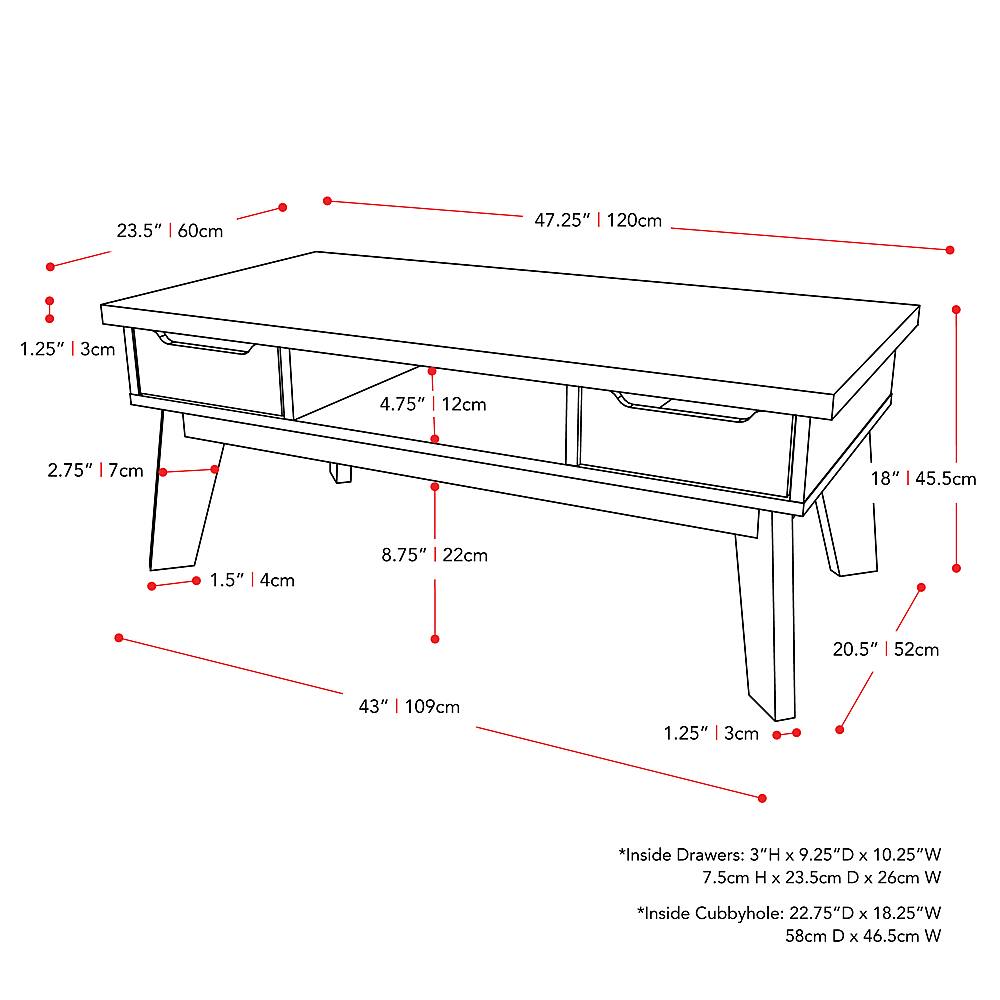 23.5" | 60cm

47.25" | 120cm

1.25" | 3cm

4.75" | 12cm

2.75" | 7cm

18" | 45.5cm

8.75" | 22cm

1.5" | 4cm

20.5" | 52cm

43" | 109cm

1.25" | 3cm

*Inside Drawers: 3"H x 9.25"D x 10.25"W
7.5cm H x 23.5cm D x 26cm W

*Inside Cubbyhole: 22.75"D x 18.25"W
58cm D x 46.5cm W