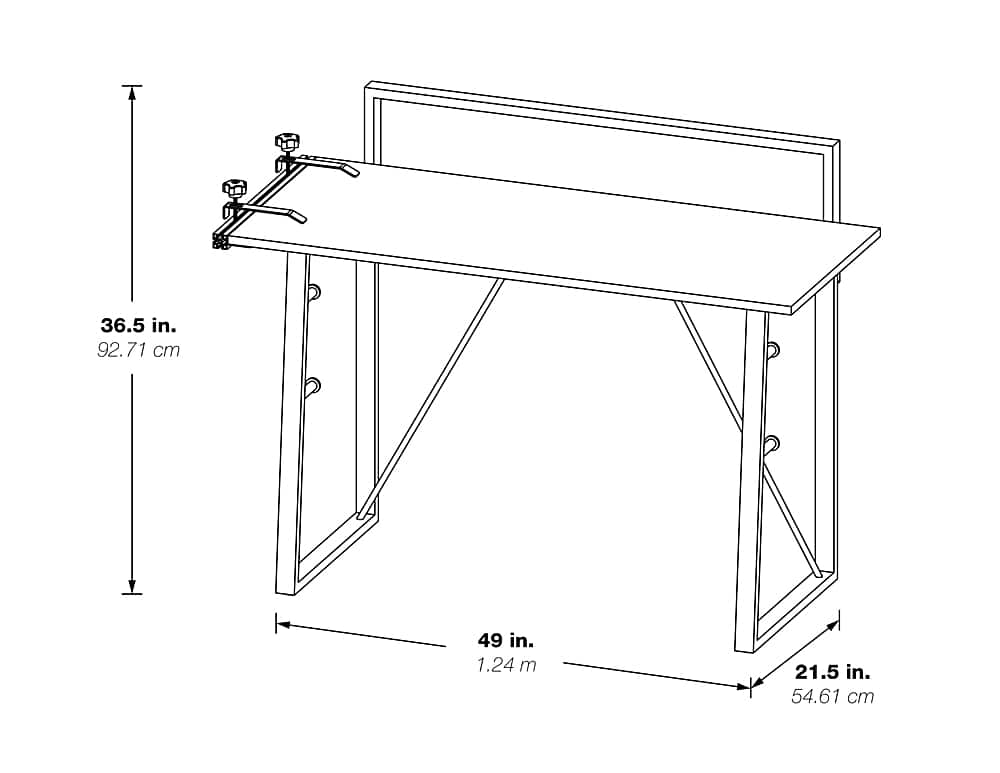 36.5 in.
92.71 cm

49 in.
1.24 m

21.5 in.
54.61 cm