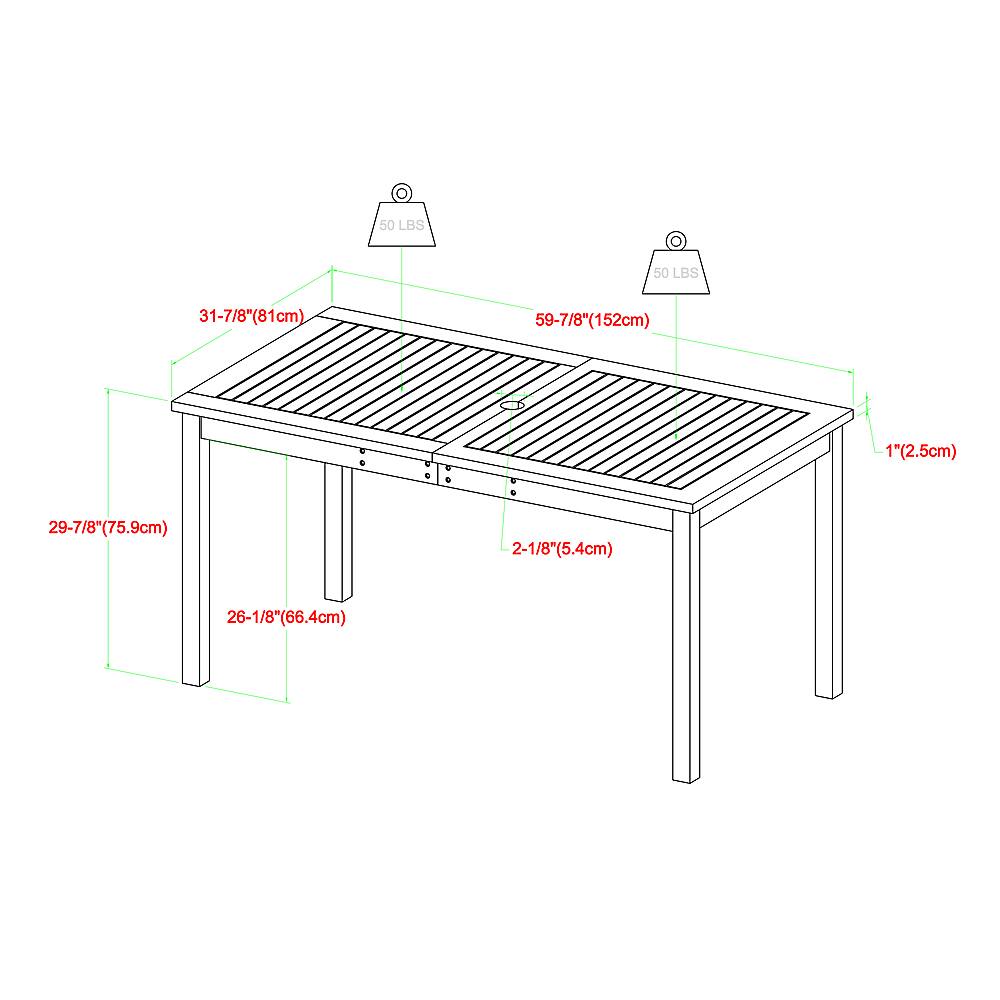 50 LBS

50 LBS

31-7/8"(81cm)

59-7/8"(152cm)

1"(2.5cm)

29-7/8"(75.9cm)

2-1/8"(5.4cm)

26-1/8"(66.4cm)