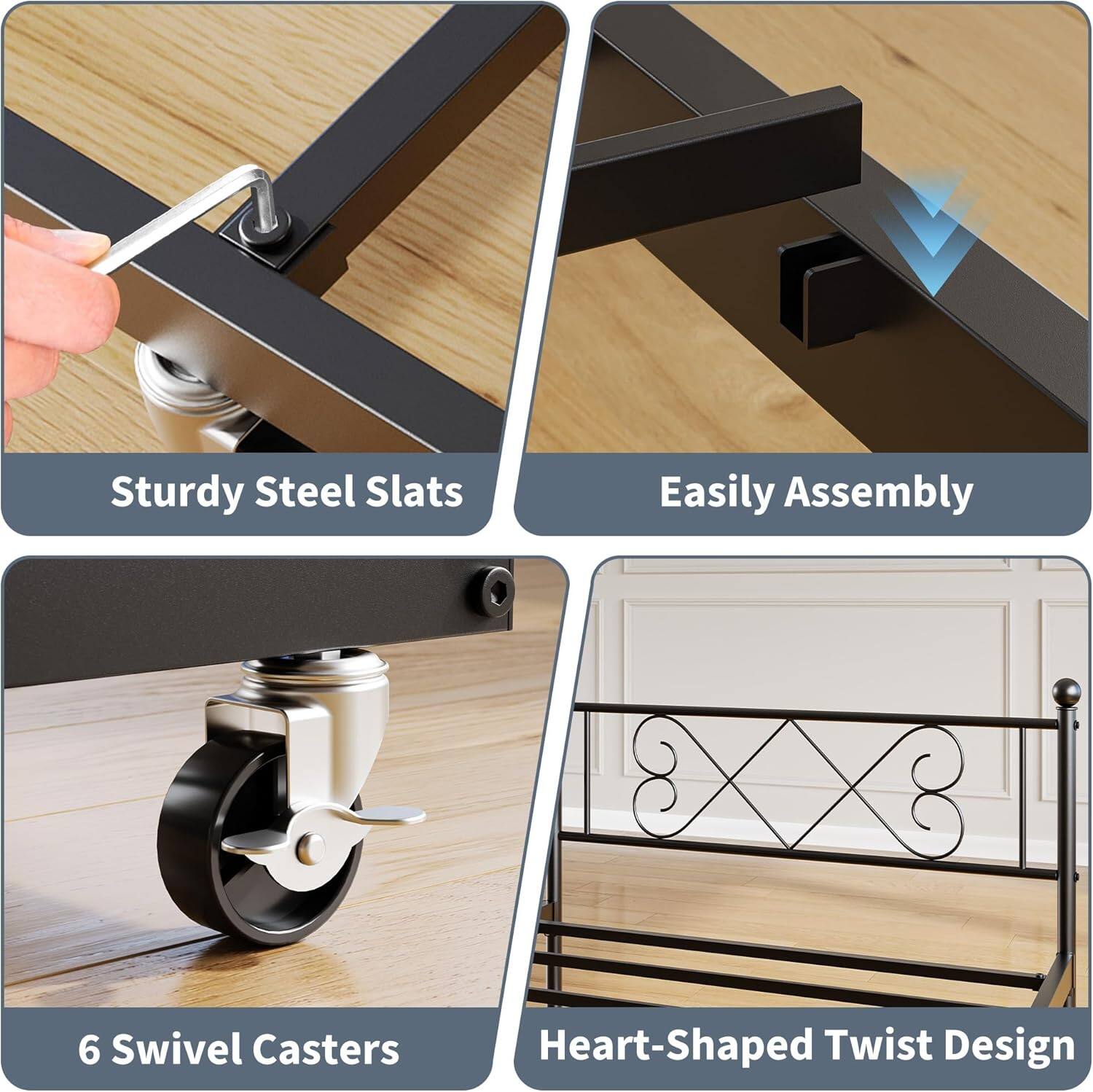 Sturdy Steel Slats

Easily Assembly

6 Swivel Casters

Heart-Shaped Twist Design