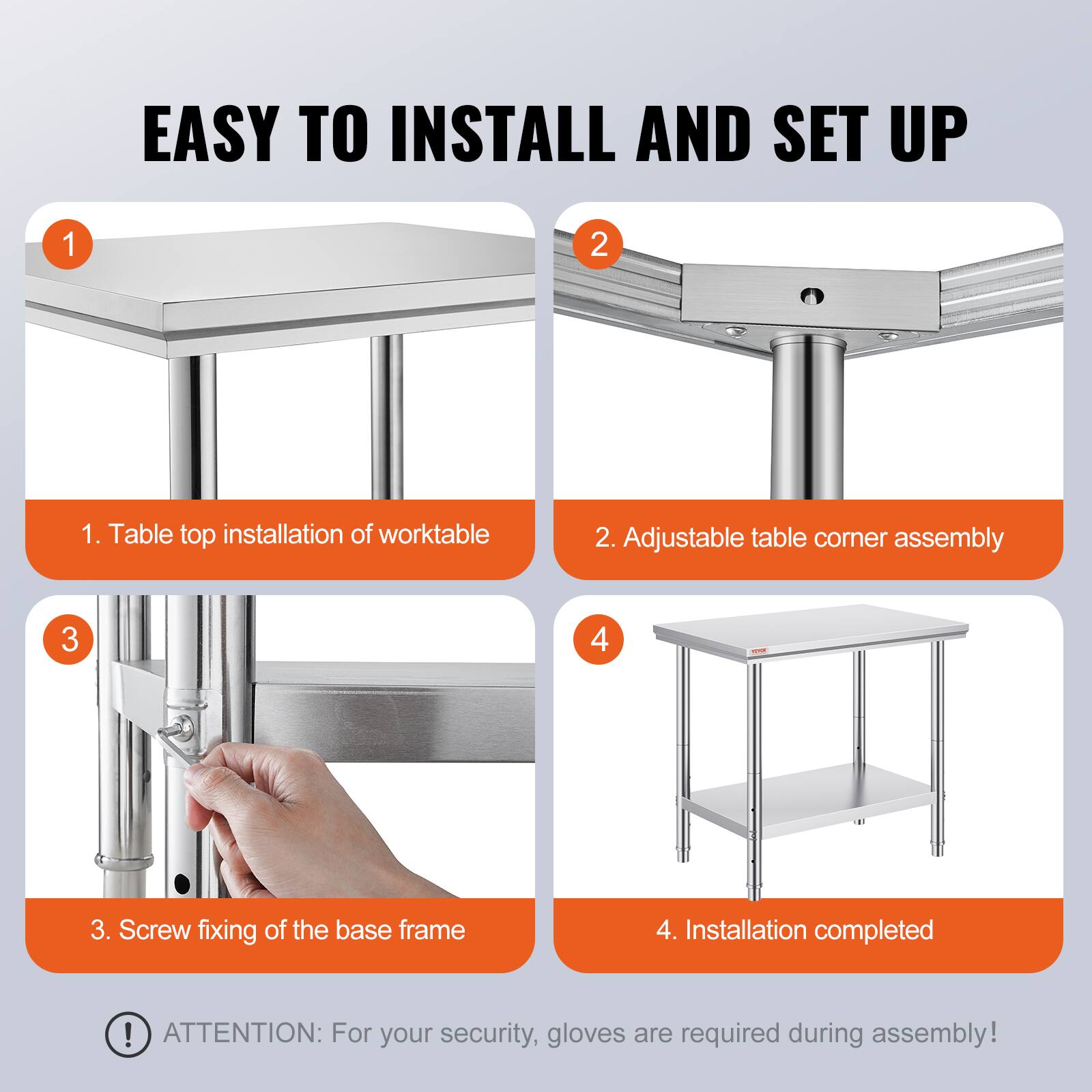 EASY TO INSTALL AND SET UP

1

1. Table top installation of worktable

2

2. Adjustable table corner assembly

3

3. Screw fixing of the base frame

4

VEVOR

4. Installation completed

! ATTENTION: For your security, gloves are required during assembly!