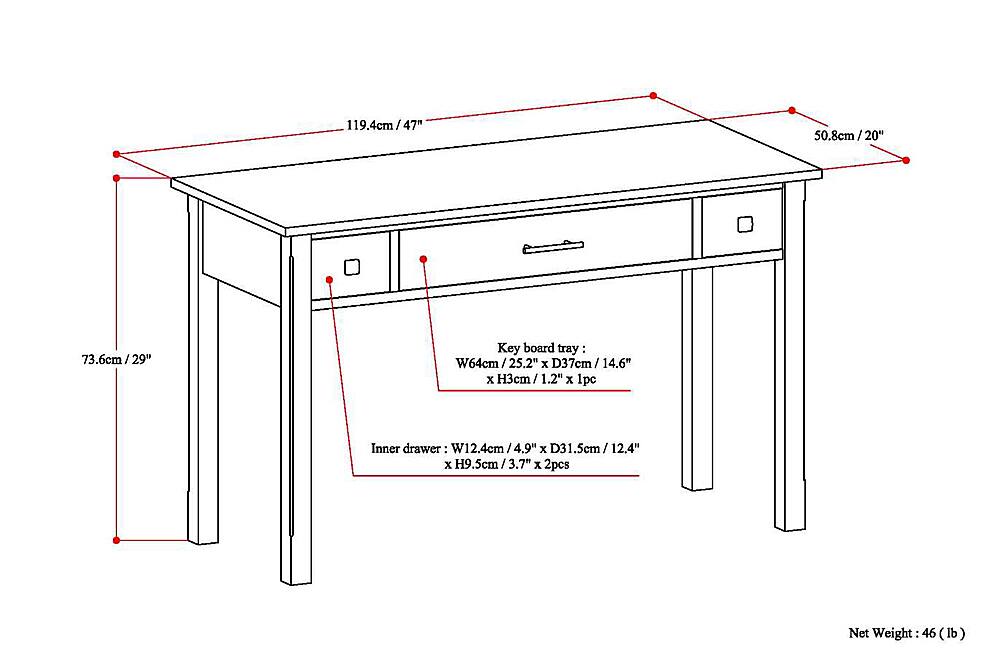 119.4cm / 47"

50.8cm / 20"

73.6cm / 29"

Key board tray : W64cm / 25.2" x D37cm / 14.6" x H3cm / 1.2" x 1pc

Inner drawer : W12.4cm / 4.9" x D31.5cm / 12.4" x H9.5cm / 3.7" x 2pcs

Net Weight : 46 ( lb )