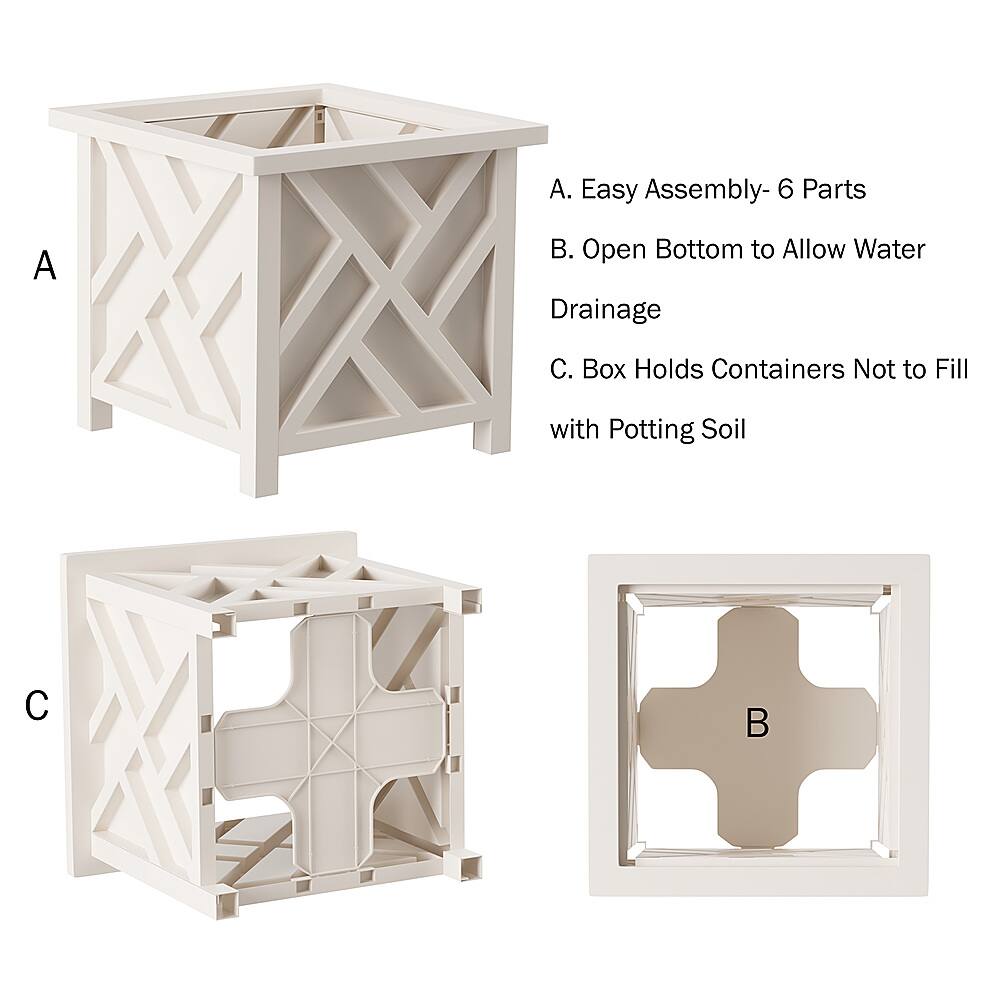 A

A. Easy Assembly- 6 Parts

B. Open Bottom to Allow Water Drainage

C. Box Holds Containers Not to Fill with Potting Soil

C

B