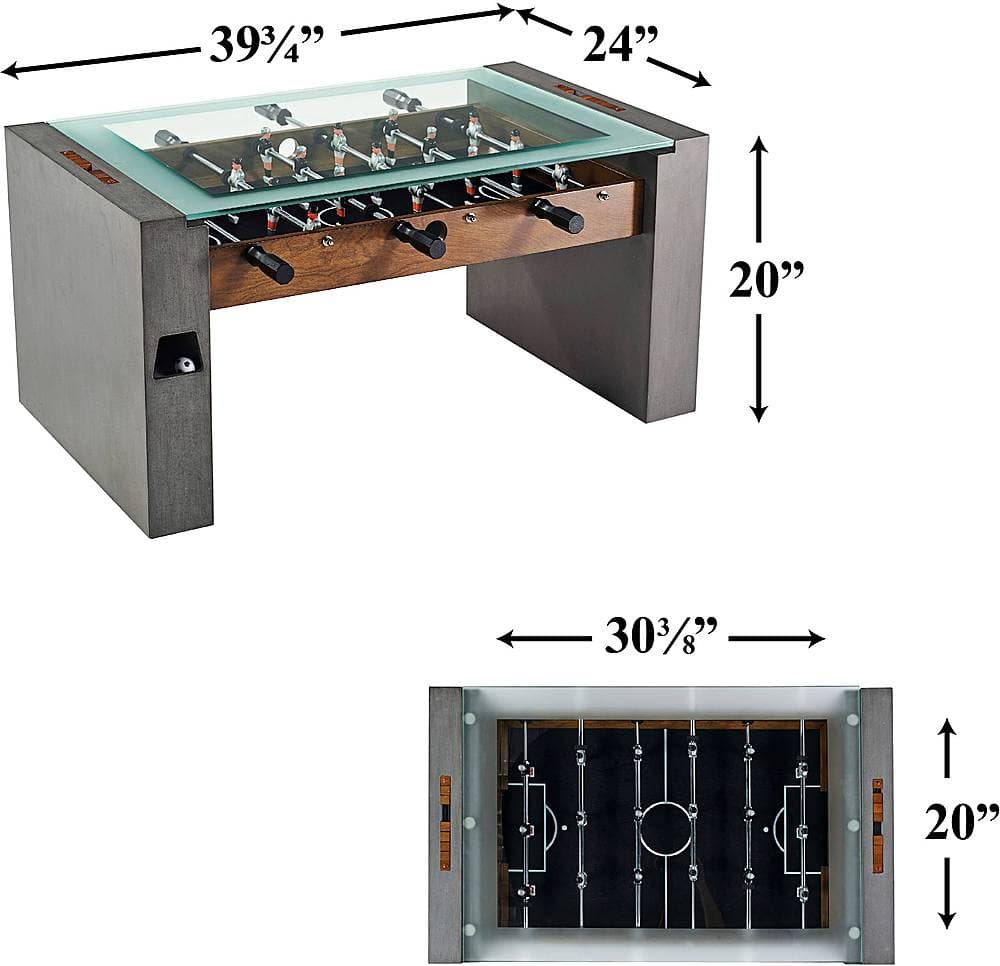 39¾”

24”

20”

30⅜”

20”