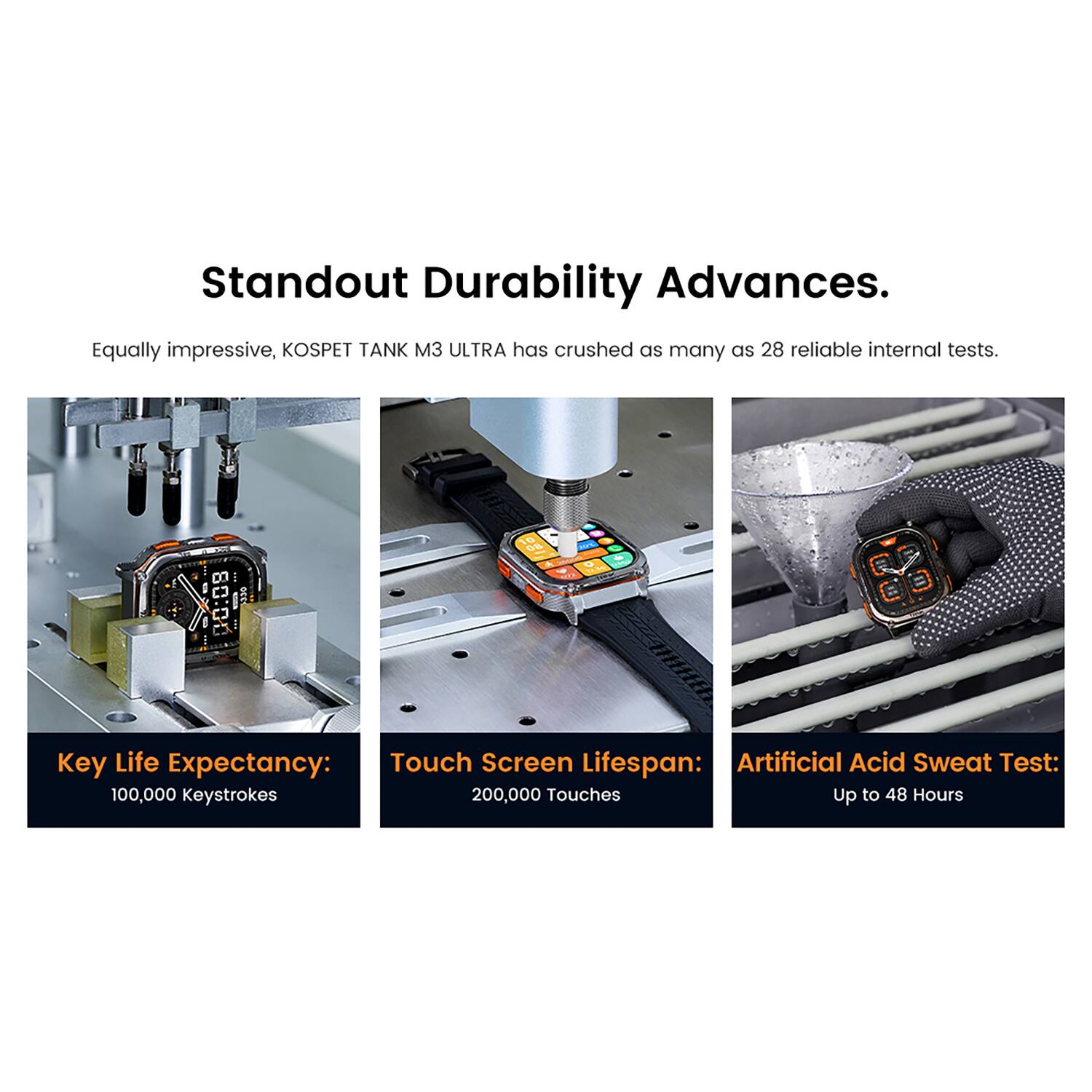 Standout Durability Advances.

Equally impressive, KOSPET TANK M3 ULTRA has crushed as many as 28 reliable internal tests.

Key Life Expectancy:
100,000 Keystrokes

Touch Screen Lifespan:
200,000 Touches

Artificial Acid Sweat Test:
Up to 48 Hours