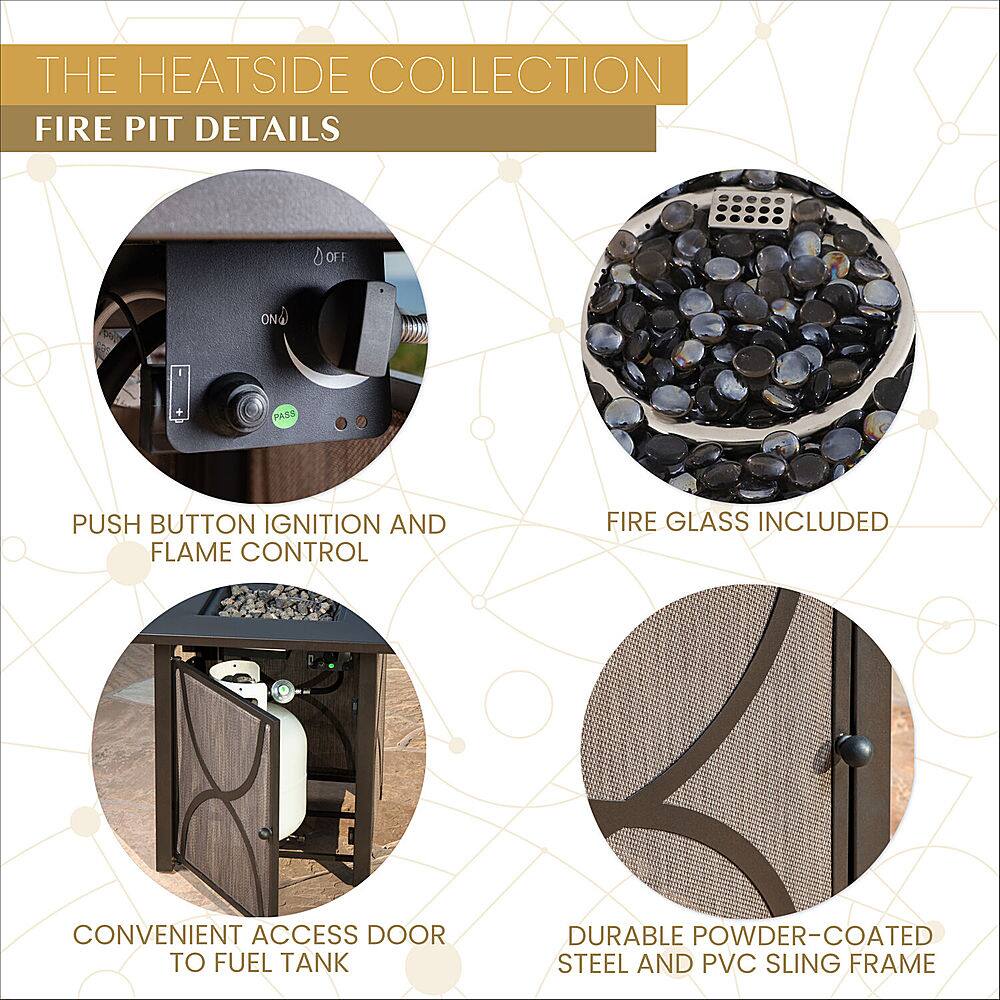 THE HEATSIDE COLLECTION
FIRE PIT DETAILS

OFF
ON
PASS

PUSH BUTTON IGNITION AND FLAME CONTROL

FIRE GLASS INCLUDED

CONVENIENT ACCESS DOOR TO FUEL TANK

DURABLE POWDER-COATED STEEL AND PVC SLING FRAME