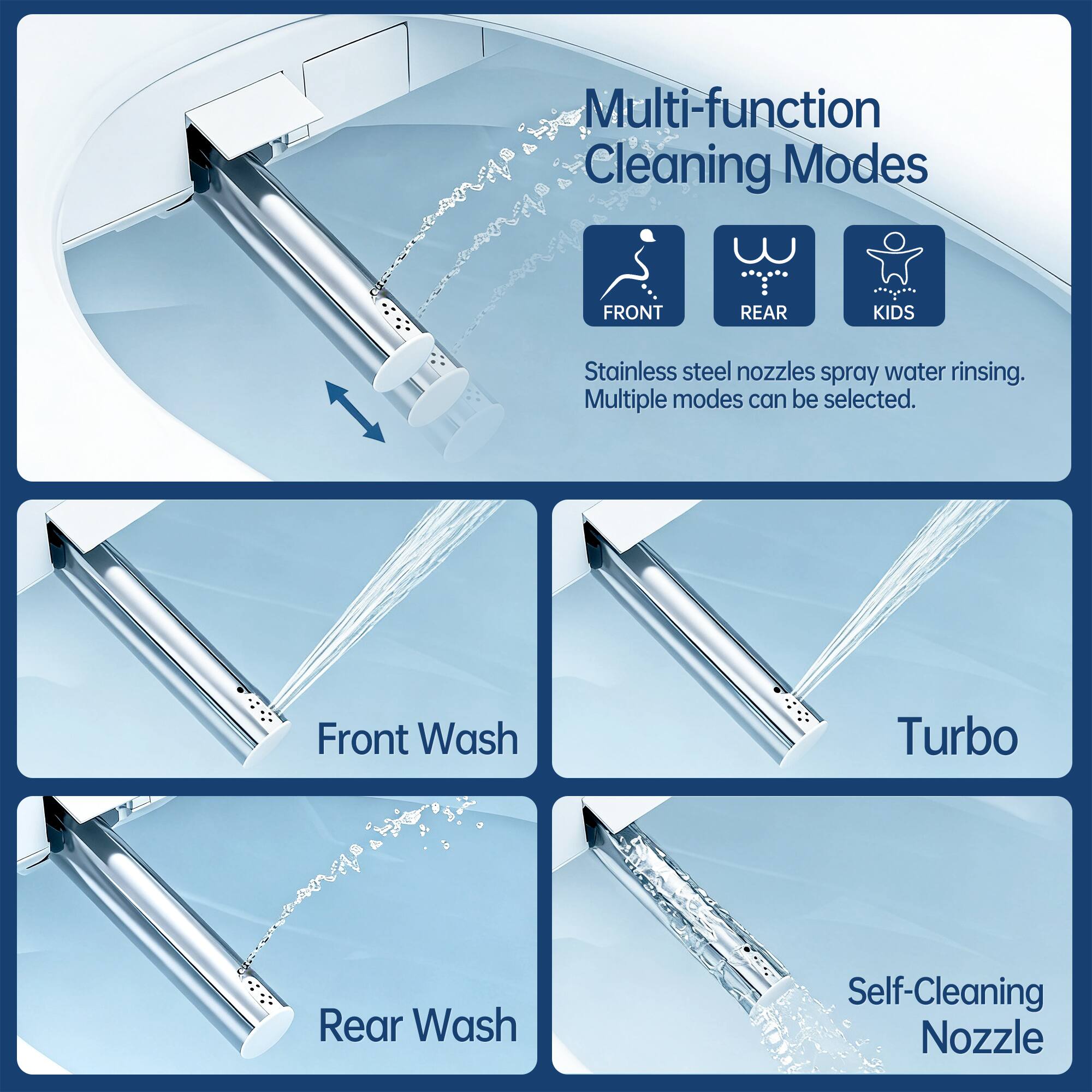 Multi-function Cleaning Modes

FRONT

REAR

KIDS

Stainless steel nozzles spray water rinsing. Multiple modes can be selected.

Front Wash

Turbo

Rear Wash

Self-Cleaning Nozzle