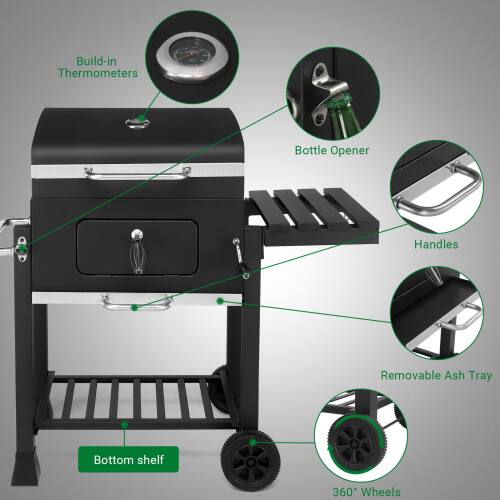 Build-in Thermometers

Bottle Opener

Handles

Removable Ash Tray

Bottom shelf

360" Wheels