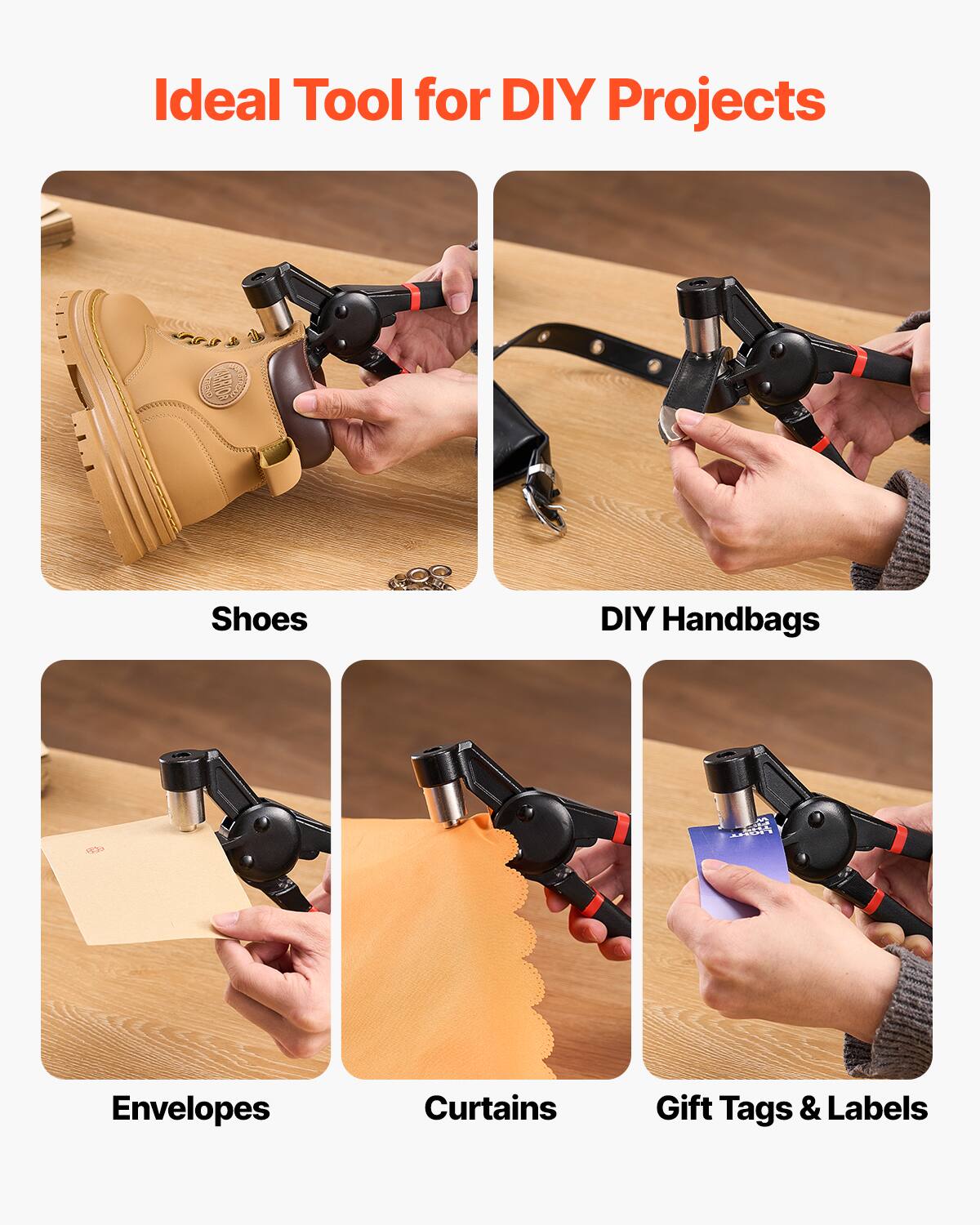 Ideal Tool for DIY Projects

Shoes

DIY Handbags

Envelopes

Curtains

Gift Tags & Labels