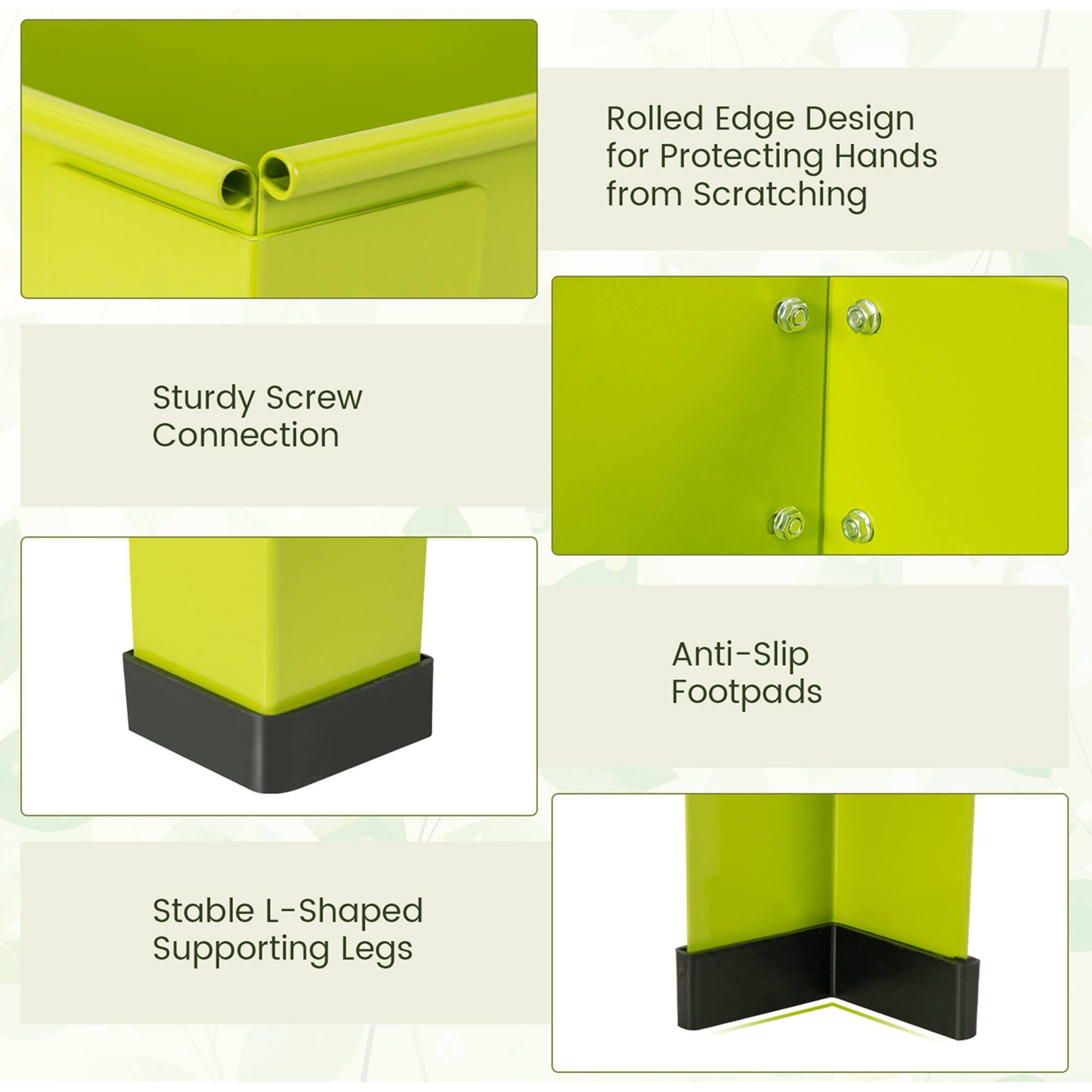 Rolled Edge Design for Protecting Hands from Scratching

Sturdy Screw Connection

Anti-Slip Footpads

Stable L-Shaped Supporting Legs