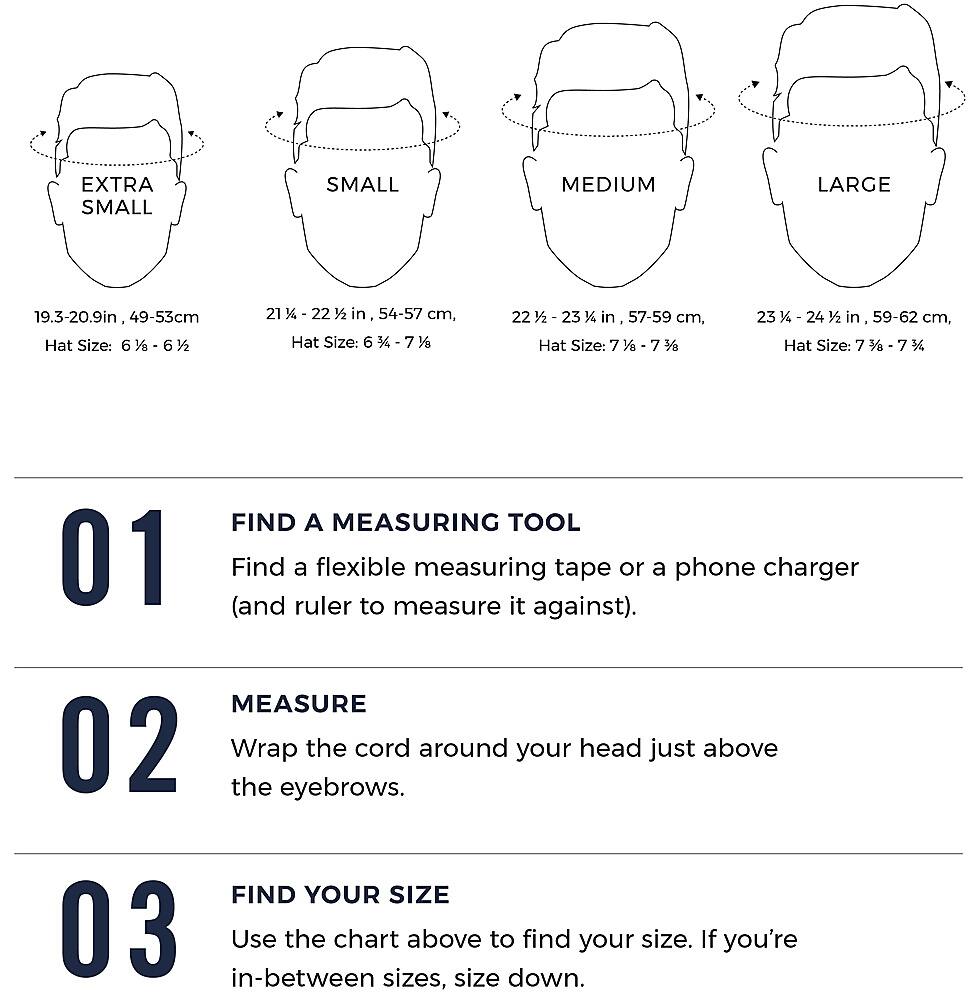 EXTRA SMALL

19.3-20.9in , 49-53cm
Hat Size: 6 ⅛ - 6 ½

SMALL

21 ¼ - 22 ½ in , 54-57 cm,
Hat Size: 6 ¾ - 7 ⅛

MEDIUM

22 ½ - 23 ¼ in , 57-59 cm,
Hat Size: 7 ⅛ - 7 ⅜

LARGE

23 ¼ - 24 ½ in , 59-62 cm,
Hat Size: 7 ⅜ - 7 ¾

01
FIND A MEASURING TOOL
Find a flexible measuring tape or a phone charger (and ruler to measure it against).

02
MEASURE
Wrap the cord around your head just above the eyebrows.

03
FIND YOUR SIZE
Use the chart above to find your size. If you're in-between sizes, size down.