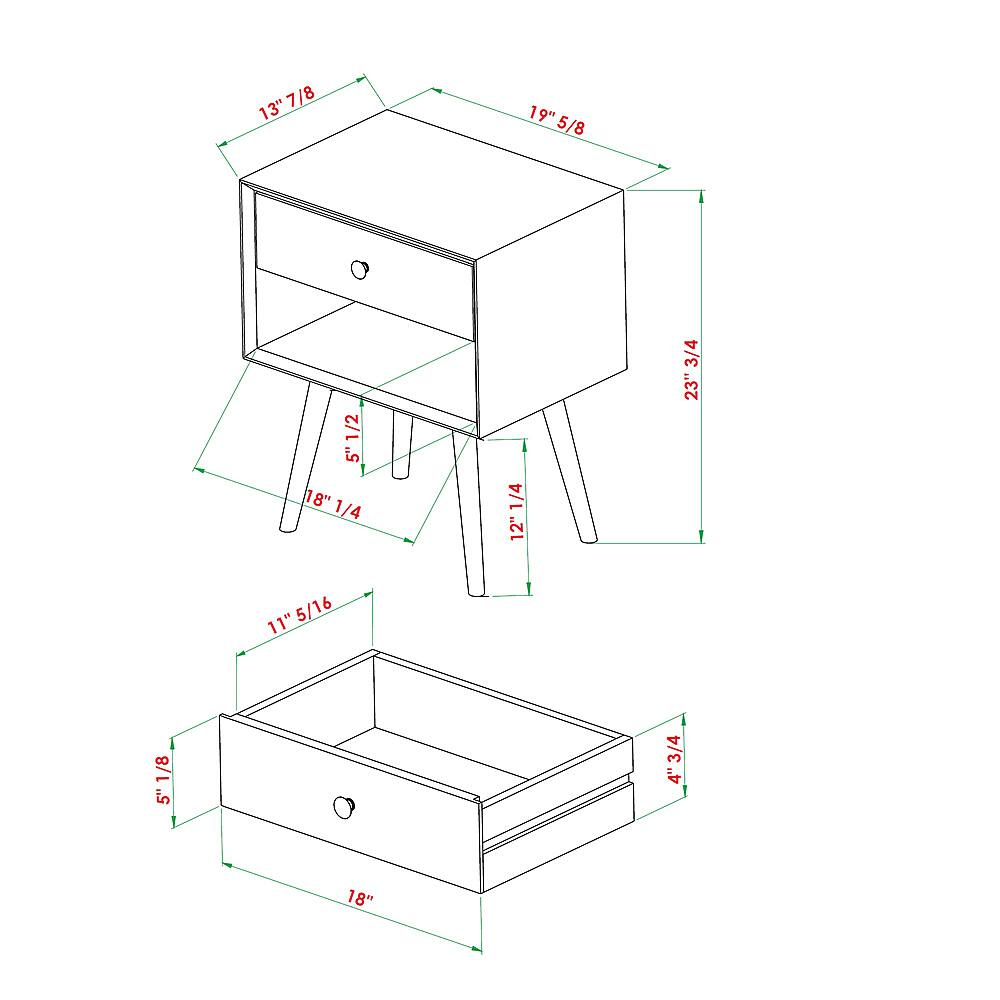 13" 7/8
19" 5/8
23" 3/4
5" 1/2
18" 1/4
12" 1/4
11" 5/16
5" 1/8
4" 3/4
18"